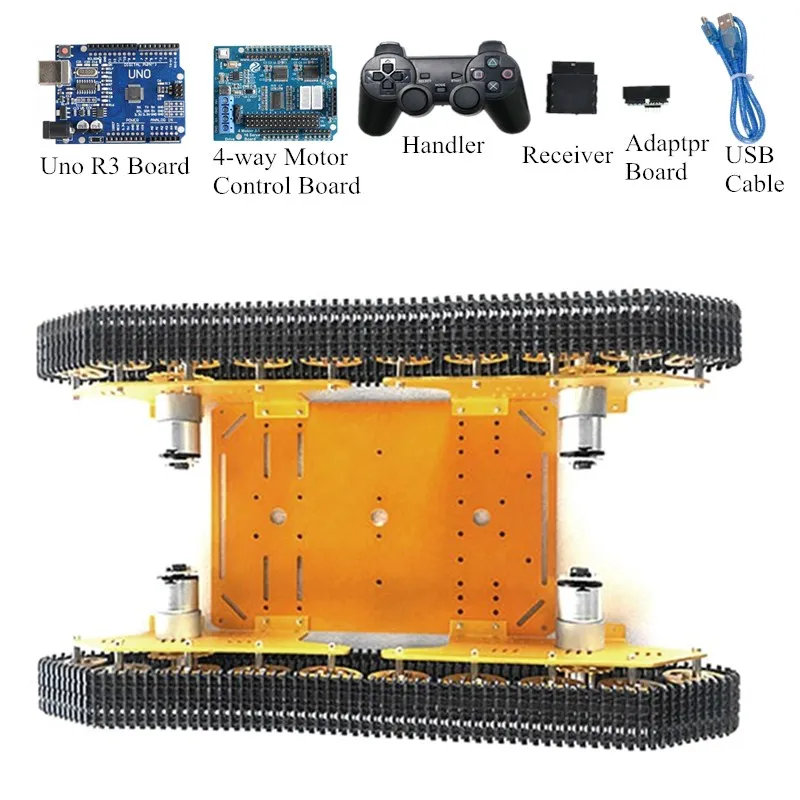 UNO

Uno R3 Board

4-way Motor Control Board

Handler

Receiver

Adaptpr Board

USB Cable