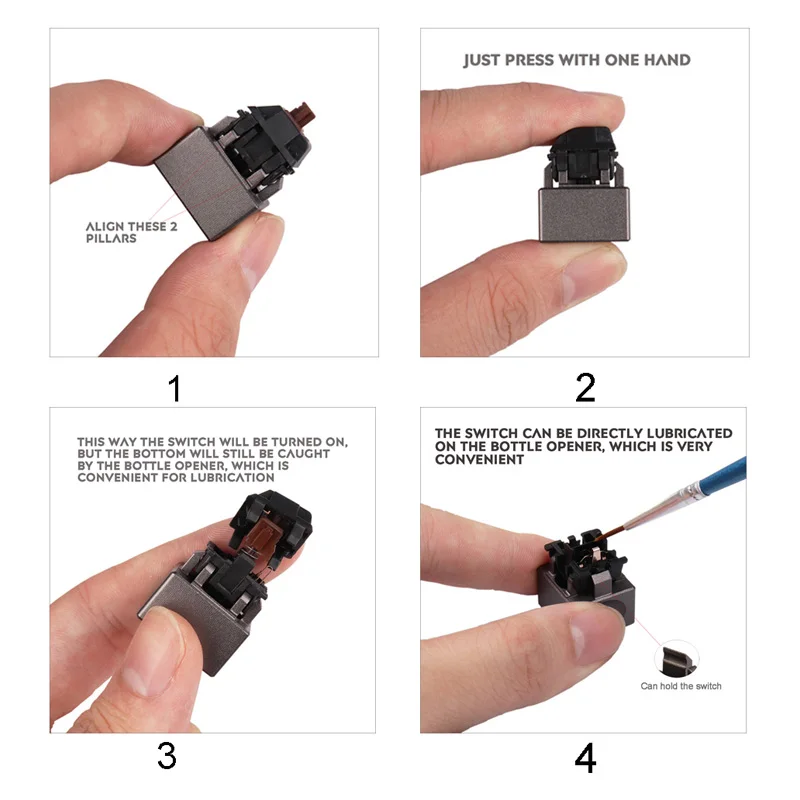 ALIGN THESE 2 PILLARS

1

JUST PRESS WITH ONE HAND

2

THIS WAY THE SWITCH WILL BE TURNED ON, BUT THE BOTTOM WILL STILL BE CAUGHT BY THE BOTTLE OPENER, WHICH IS CONVENIENT FOR LUBRICATION

3

THE SWITCH CAN BE DIRECTLY LUBRICATED ON THE BOTTLE OPENER, WHICH IS VERY CONVENIENT

Can hold the switch

4