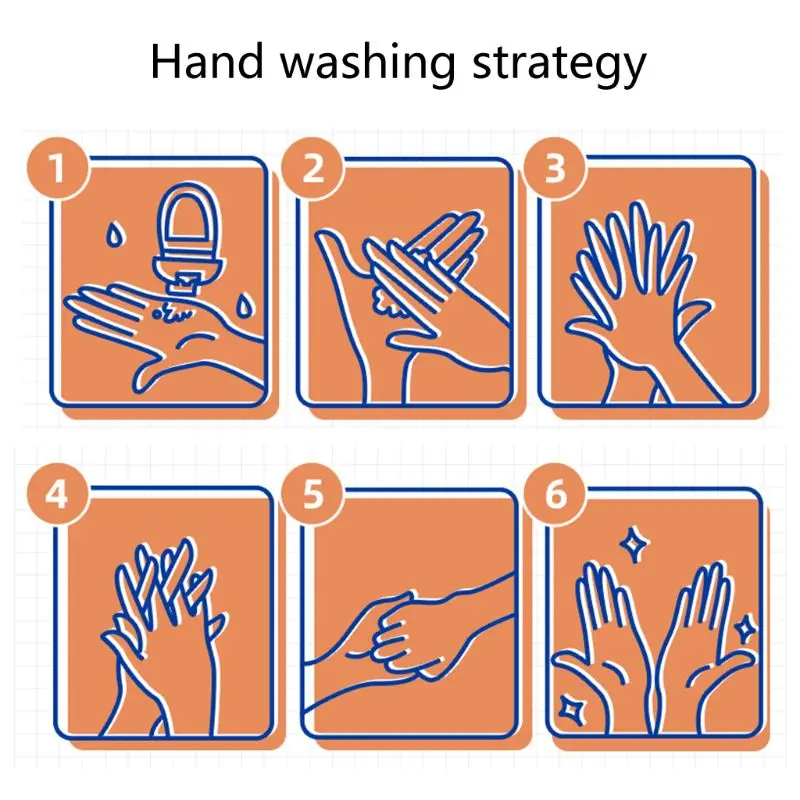 Hand washing strategy

1

2

3

4

5

6