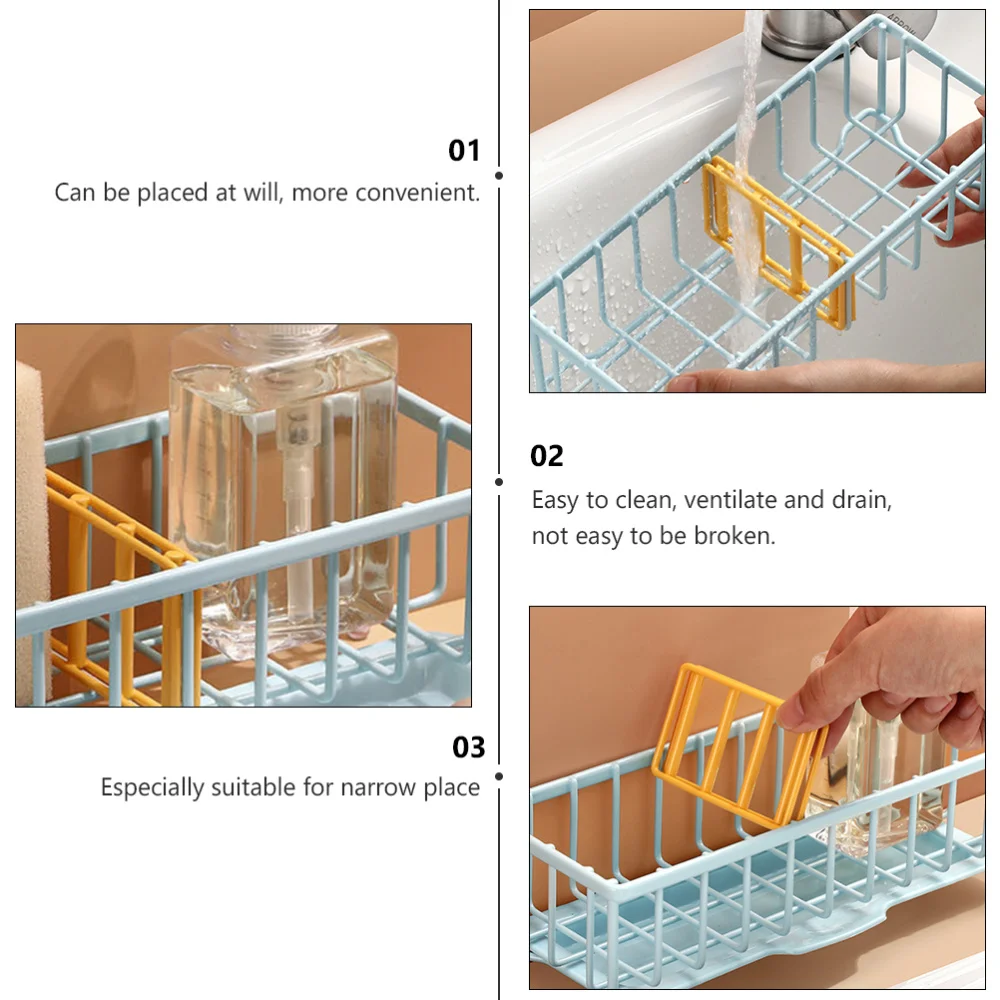 01
Can be placed at will, more convenient.

02
Easy to clean, ventilate and drain, not easy to be broken.

03
Especially suitable for narrow place