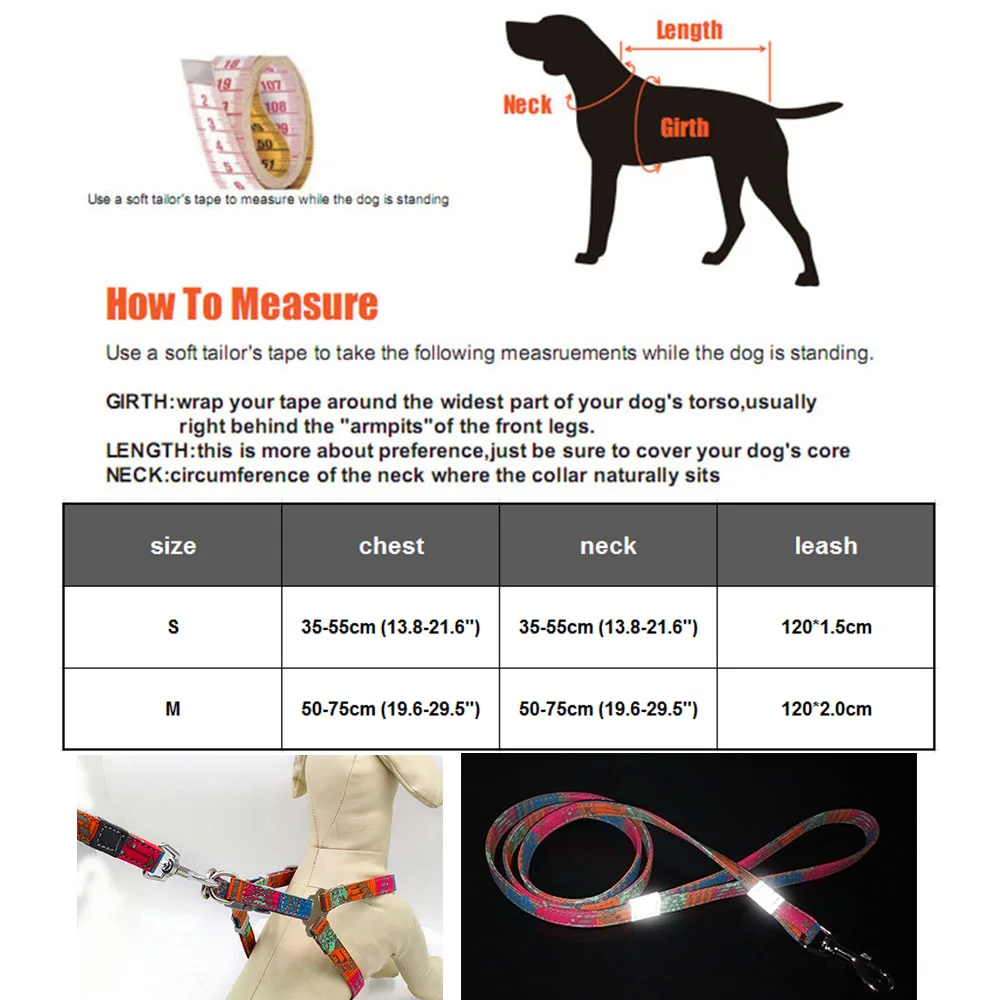 18
107
108
50
51

Use a soft tailor's tape to measure while the dog is standing

Length
Neck
Girth

How To Measure

Use a soft tailor's tape to take the following measruements while the dog is standing.

GIRTH:wrap your tape around the widest part of your dog's torso,usually right behind the "armpits"of the front legs.
LENGTH:this is more about preference,just be sure to cover your dog's core
NECK:circumference of the neck where the collar naturally sits

| size | chest | neck | leash |
|---|---|---|---|
| S | 35-55cm (13.8-21.6") | 35-55cm (13.8-21.6") | 120*1.5cm |
| M | 50-75cm (19.6-29.5") | 50-75cm (19.6-29.5") | 120*2.0cm |