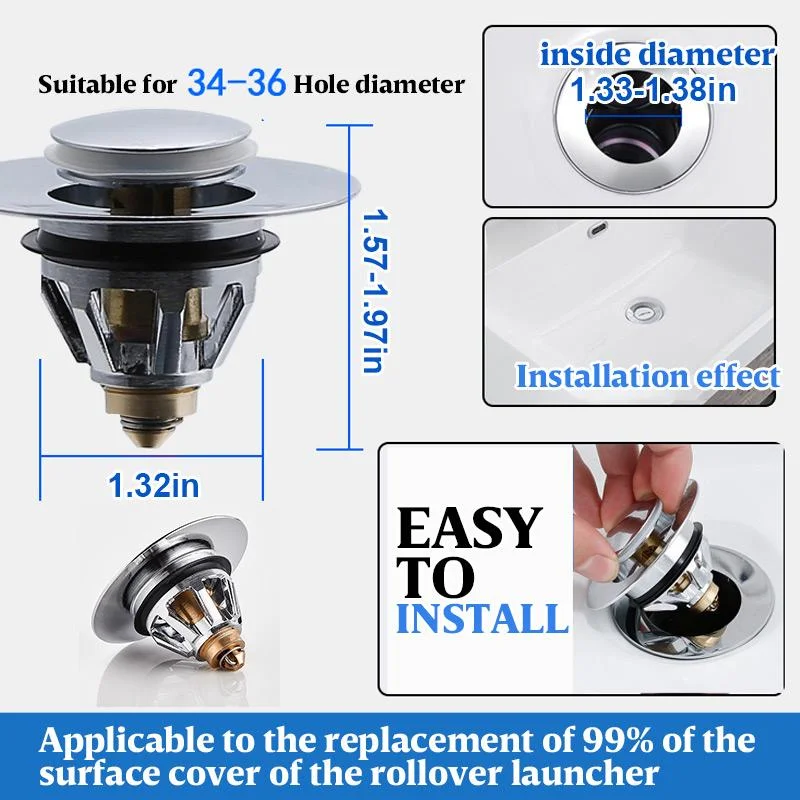 Suitable for 34–36 Hole diameter

1.57-1.97in

1.32in

inside diameter 1.33-1.38in

Installation effect

EASY TO INSTALL

Applicable to the replacement of 99% of the surface cover of the rollover launcher