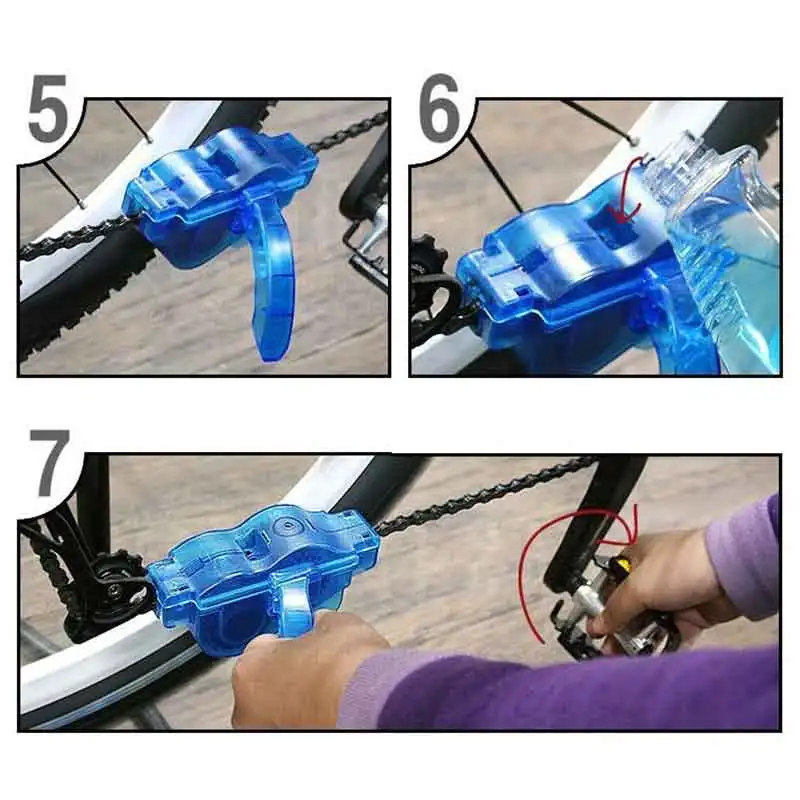 5

6

7