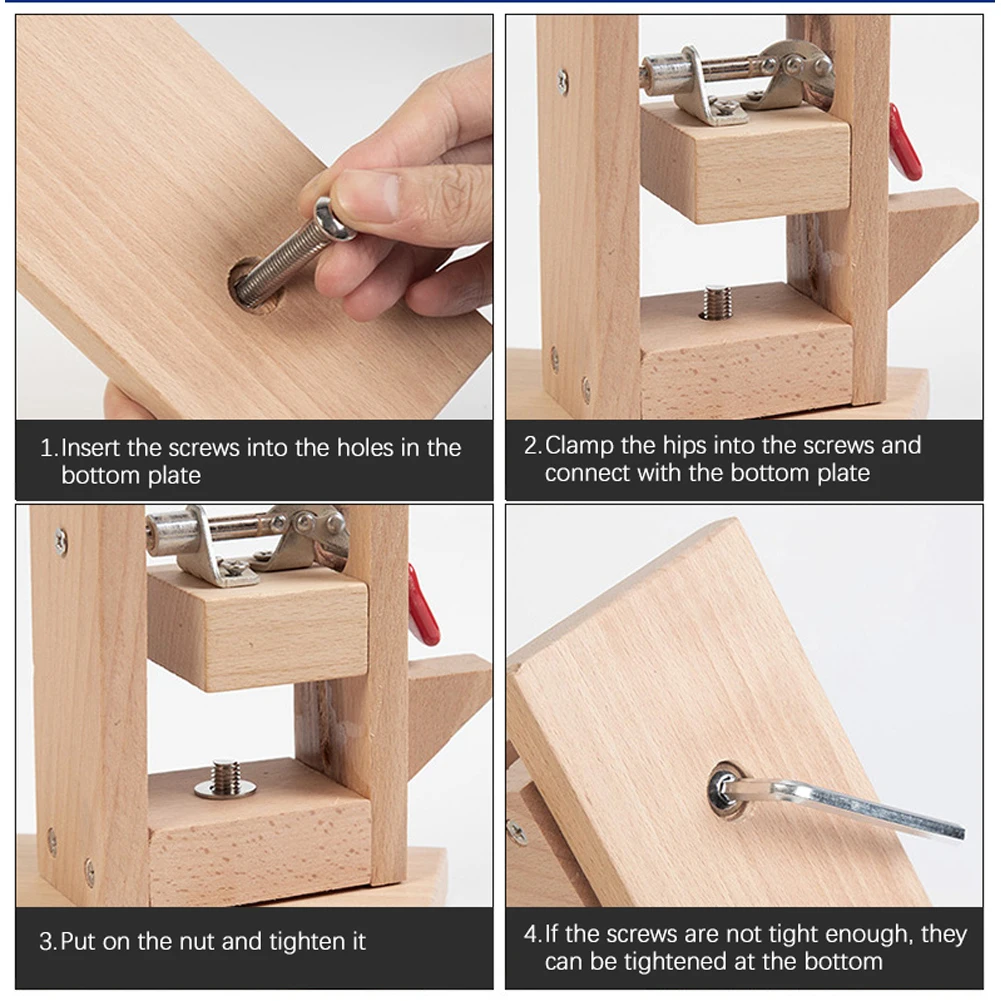 1.Insert the screws into the holes in the bottom plate

2.Clamp the hips into the screws and connect with the bottom plate

3.Put on the nut and tighten it

4.If the screws are not tight enough, they can be tightened at the bottom