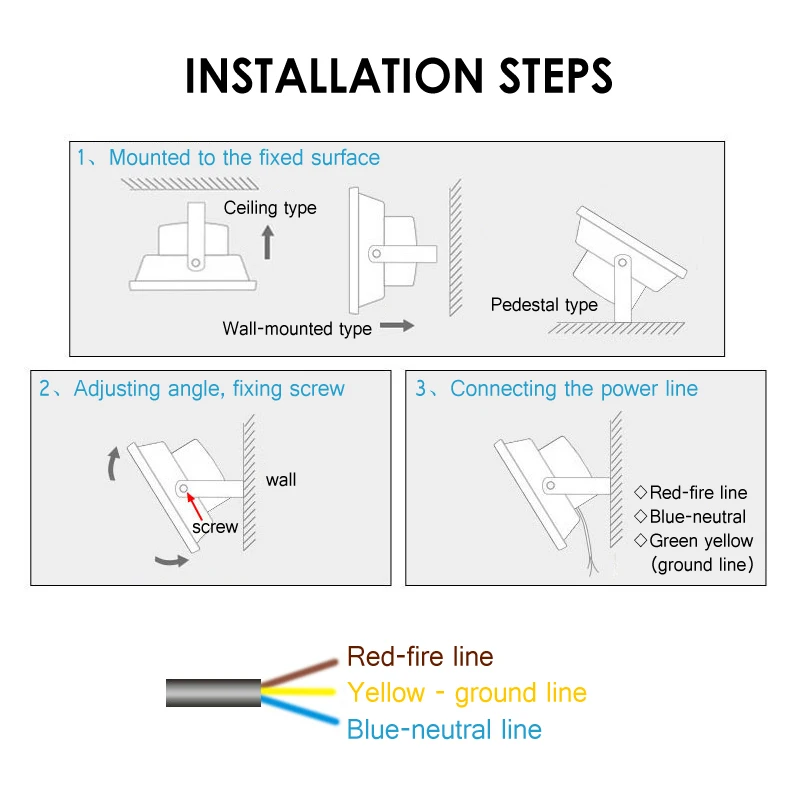 INSTALLATION STEPS

1、Mounted to the fixed surface

Ceiling type

Wall-mounted type

Pedestal type

2、Adjusting angle, fixing screw

wall

screw

3、Connecting the power line

◇Red-fire line
◇Blue-neutral
◇Green yellow (ground line)

Red-fire line
Yellow - ground line
Blue-neutral line