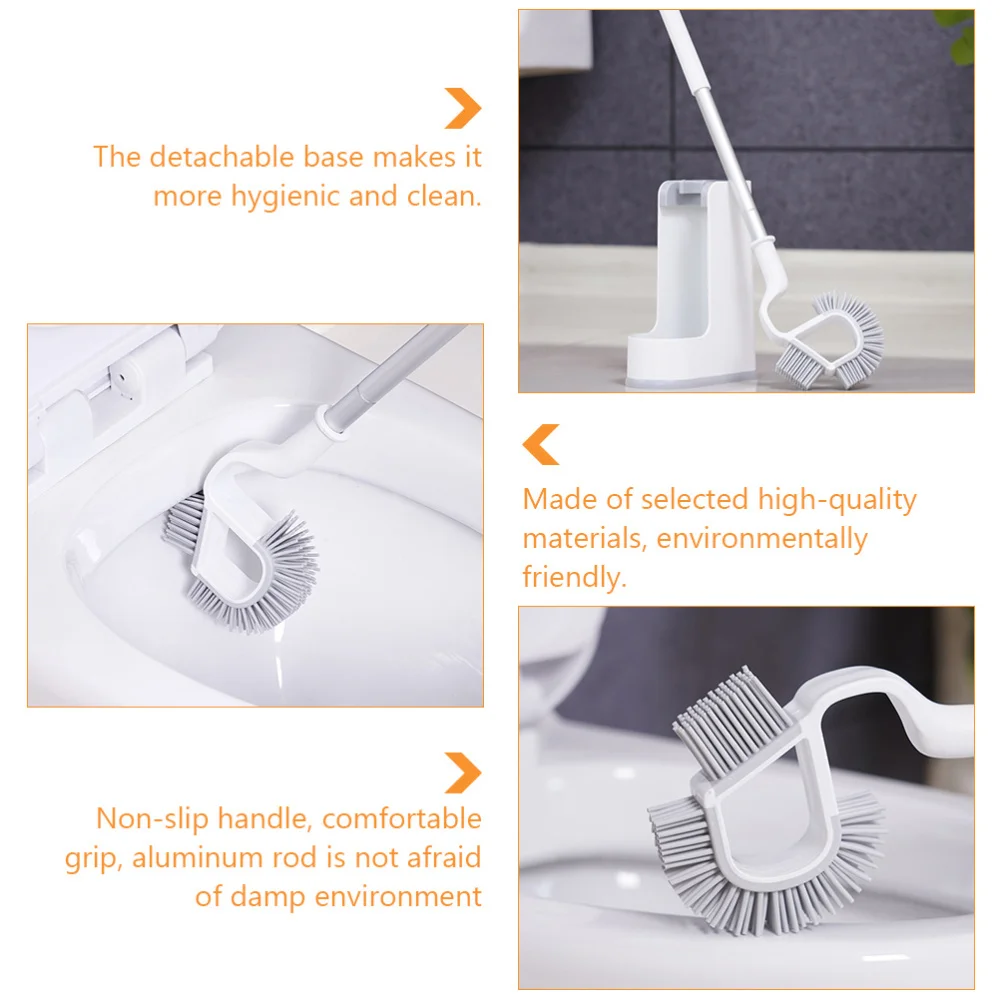 The detachable base makes it more hygienic and clean.

Made of selected high-quality materials, environmentally friendly.

Non-slip handle, comfortable grip, aluminum rod is not afraid of damp environment