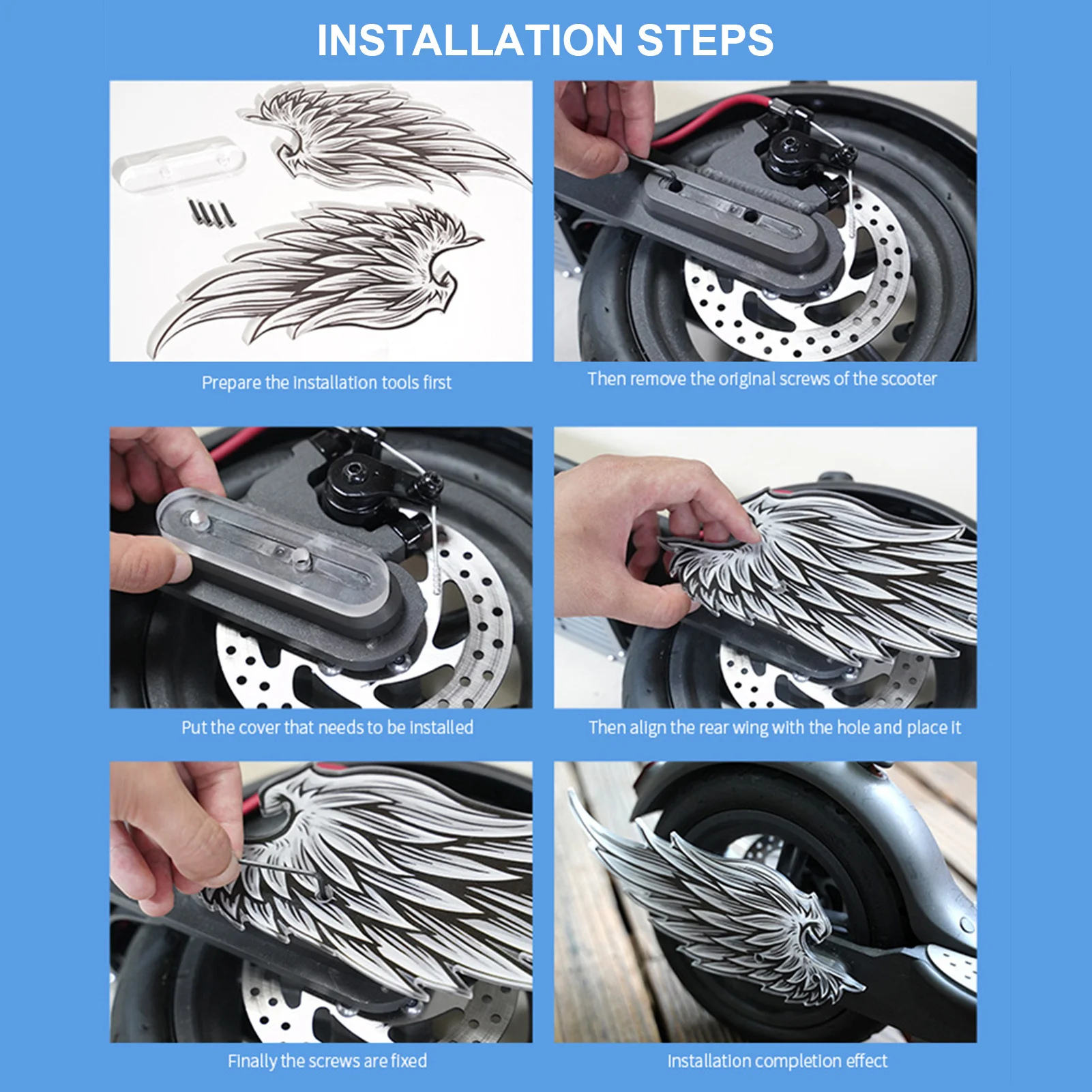 INSTALLATION STEPS

Prepare the installation tools first

Then remove the original screws of the scooter

Put the cover that needs to be installed

Then align the rear wing with the hole and place it

Finally the screws are fixed

Installation completion effect