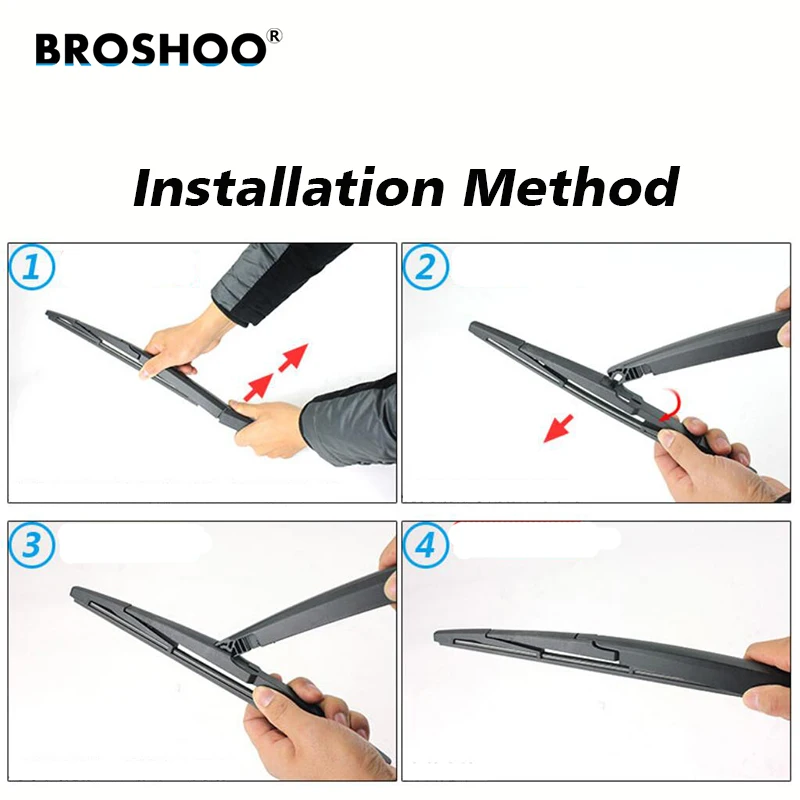 BROSHOO®

Installation Method

1

2

3

4