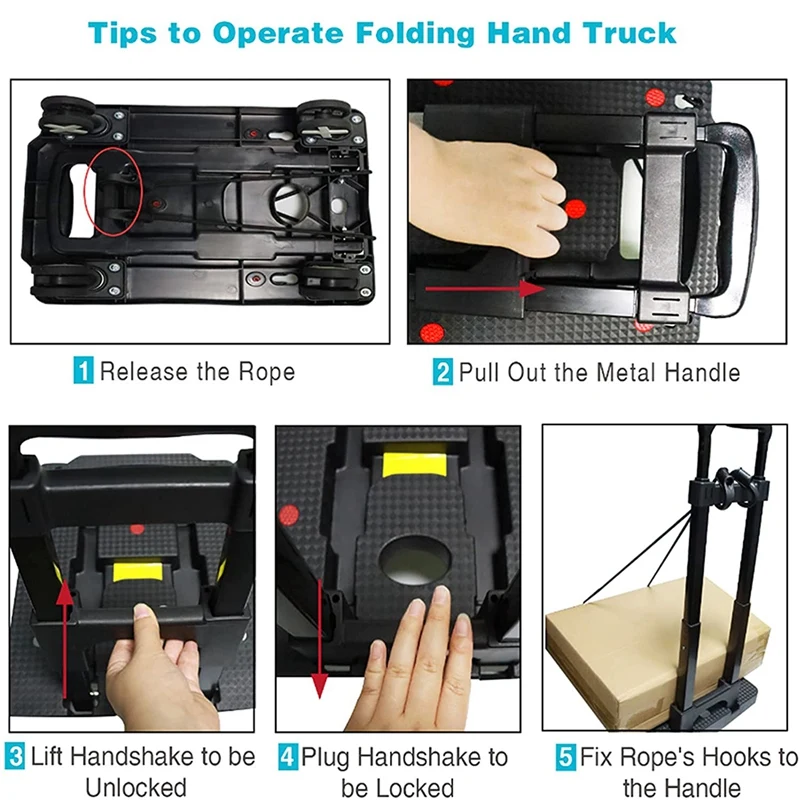 Tips to Operate Folding Hand Truck

1 Release the Rope

2 Pull Out the Metal Handle

3 Lift Handshake to be Unlocked

4 Plug Handshake to be Locked

5 Fix Rope's Hooks to the Handle