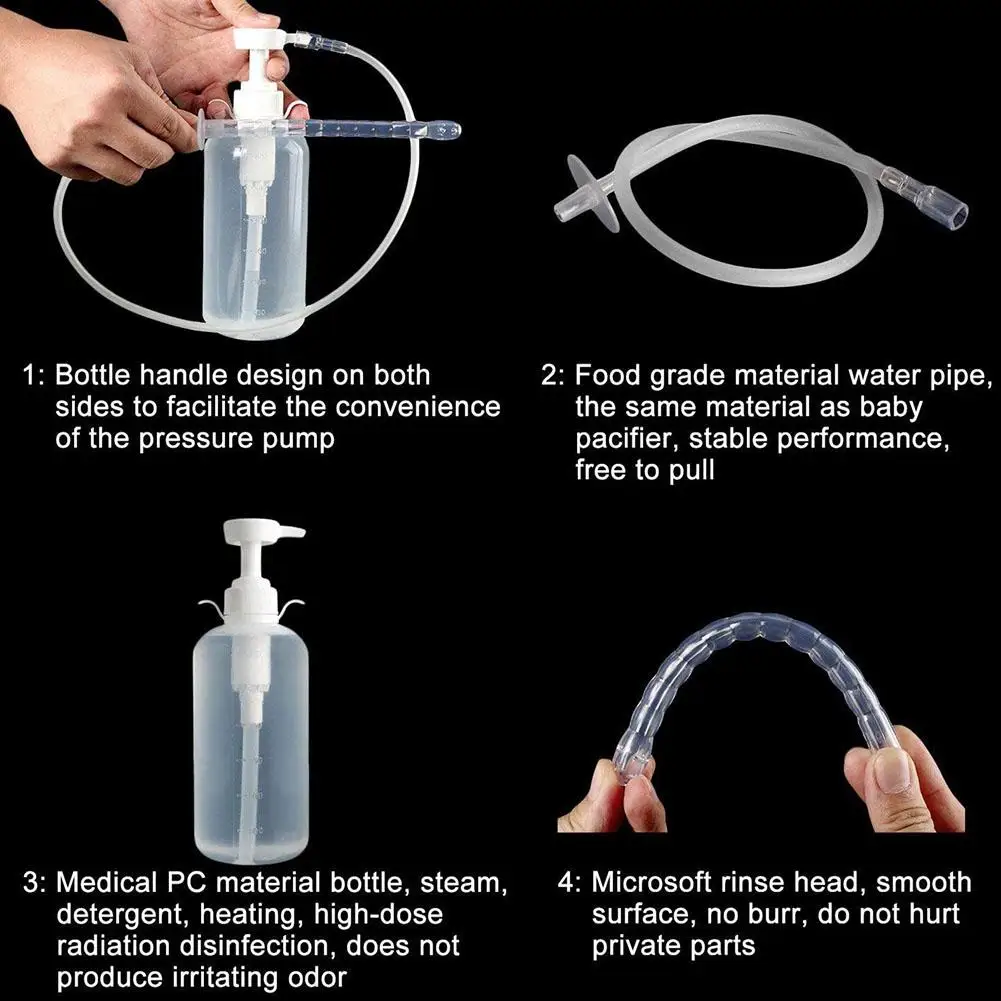 1: Bottle handle design on both sides to facilitate the convenience of the pressure pump

2: Food grade material water pipe, the same material as baby pacifier, stable performance, free to pull

3: Medical PC material bottle, steam, detergent, heating, high-dose radiation disinfection, does not produce irritating odor

4: Microsoft rinse head, smooth surface, no burr, do not hurt private parts