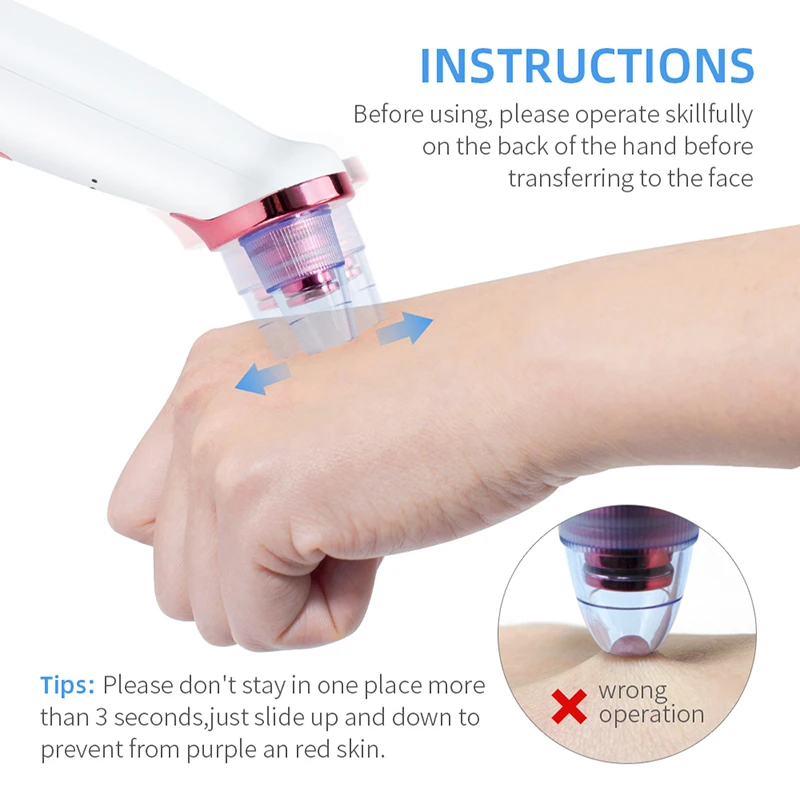 INSTRUCTIONS

Before using, please operate skillfully on the back of the hand before transferring to the face

Tips: Please don't stay in one place more than 3 seconds,just slide up and down to prevent from purple an red skin.

wrong operation