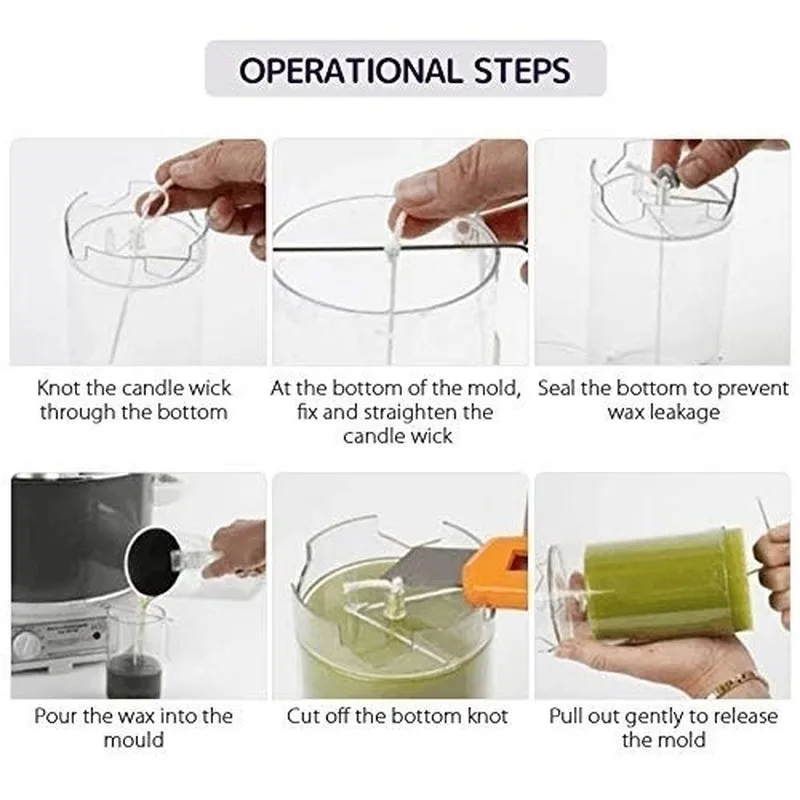 OPERATIONAL STEPS

Knot the candle wick through the bottom

At the bottom of the mold, fix and straighten the candle wick

Seal the bottom to prevent wax leakage

Pour the wax into the mould

Cut off the bottom knot

Pull out gently to release the mold