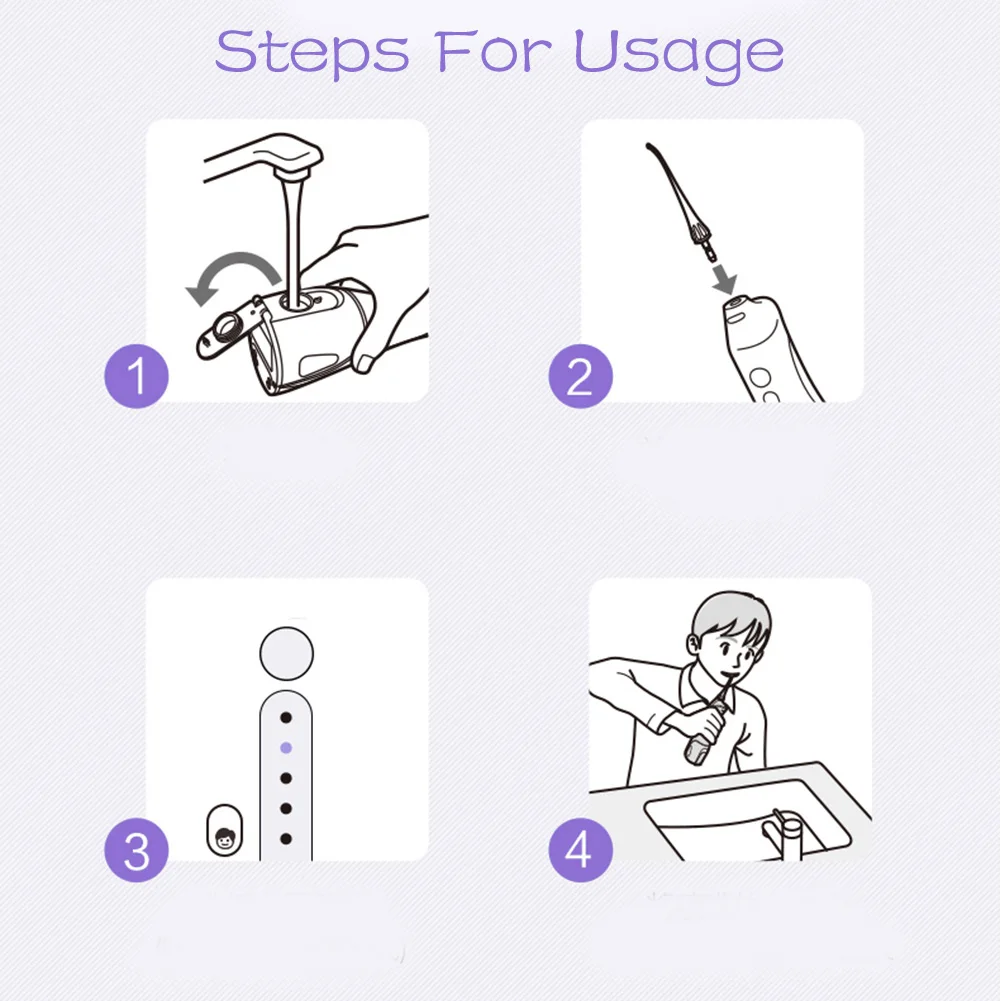 Steps For Usage

1

2

3

4