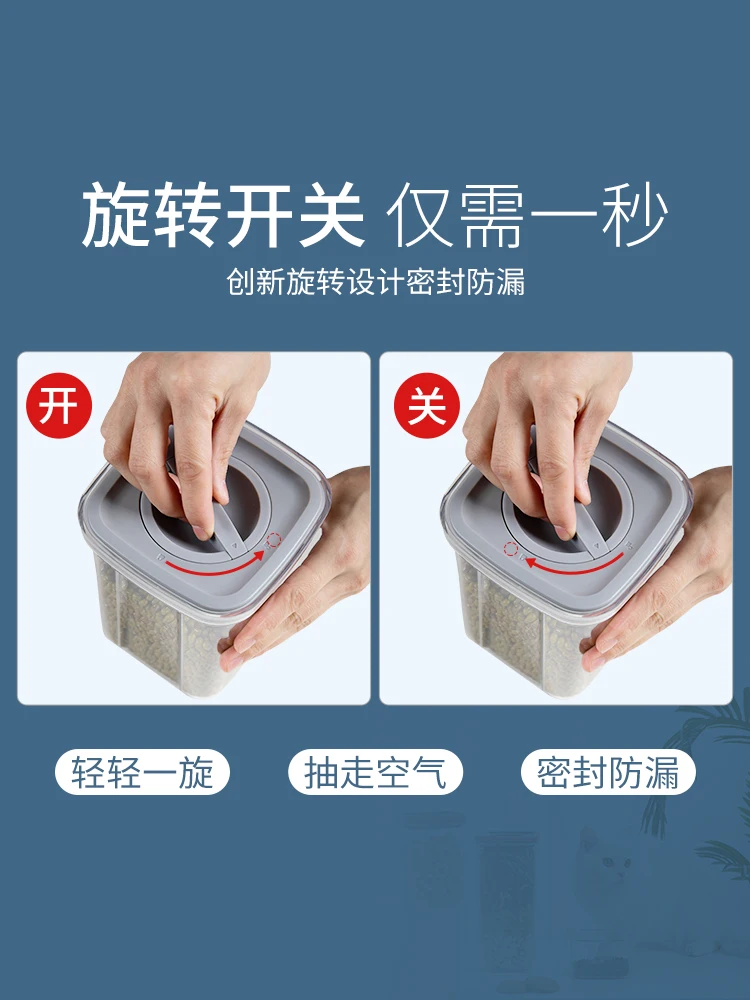 旋转开关 仅需一秒

创新旋转设计密封防漏

开

关

轻轻一旋

抽走空气

密封防漏