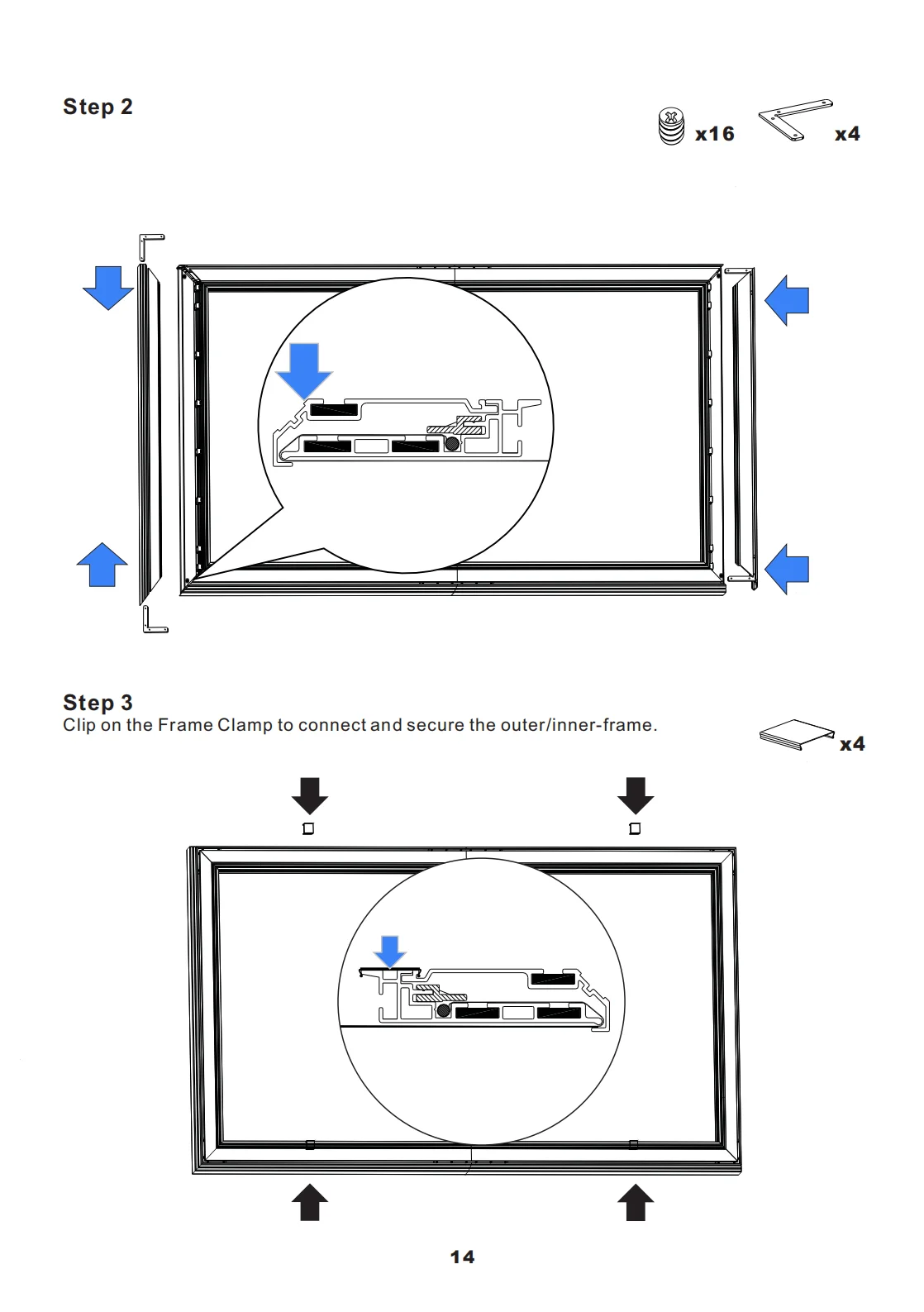 Step 2

x16 x4

Step 3
Clip on the Frame Clamp to connect and secure the outer/inner-frame.

x4

14