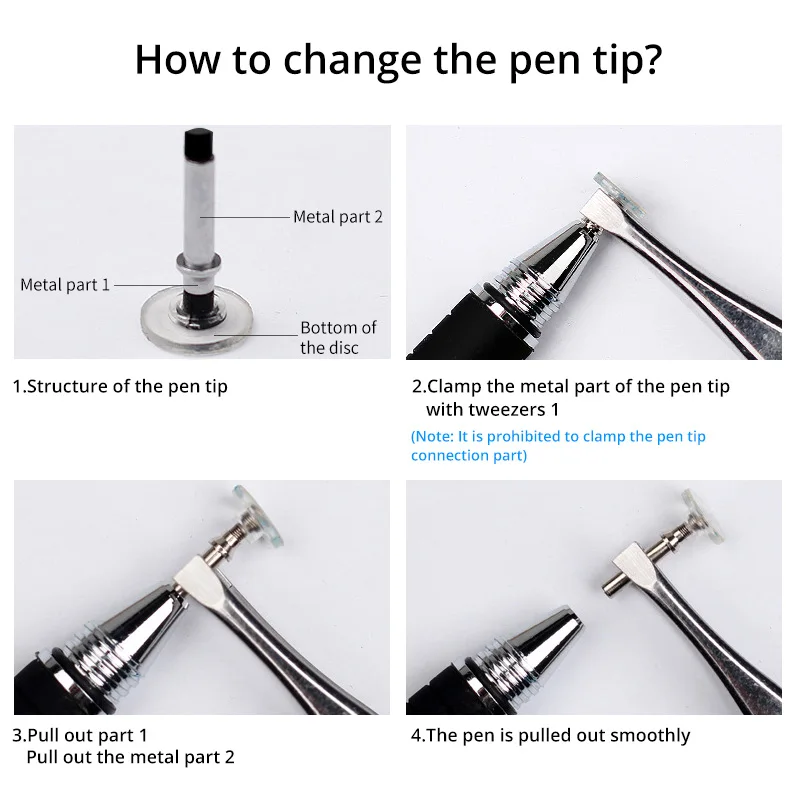 How to change the pen tip?

Metal part 2

Metal part 1

Bottom of the disc

1.Structure of the pen tip

2.Clamp the metal part of the pen tip with tweezers 1

(Note: It is prohibited to clamp the pen tip connection part)

3.Pull out part 1
Pull out the metal part 2

4.The pen is pulled out smoothly