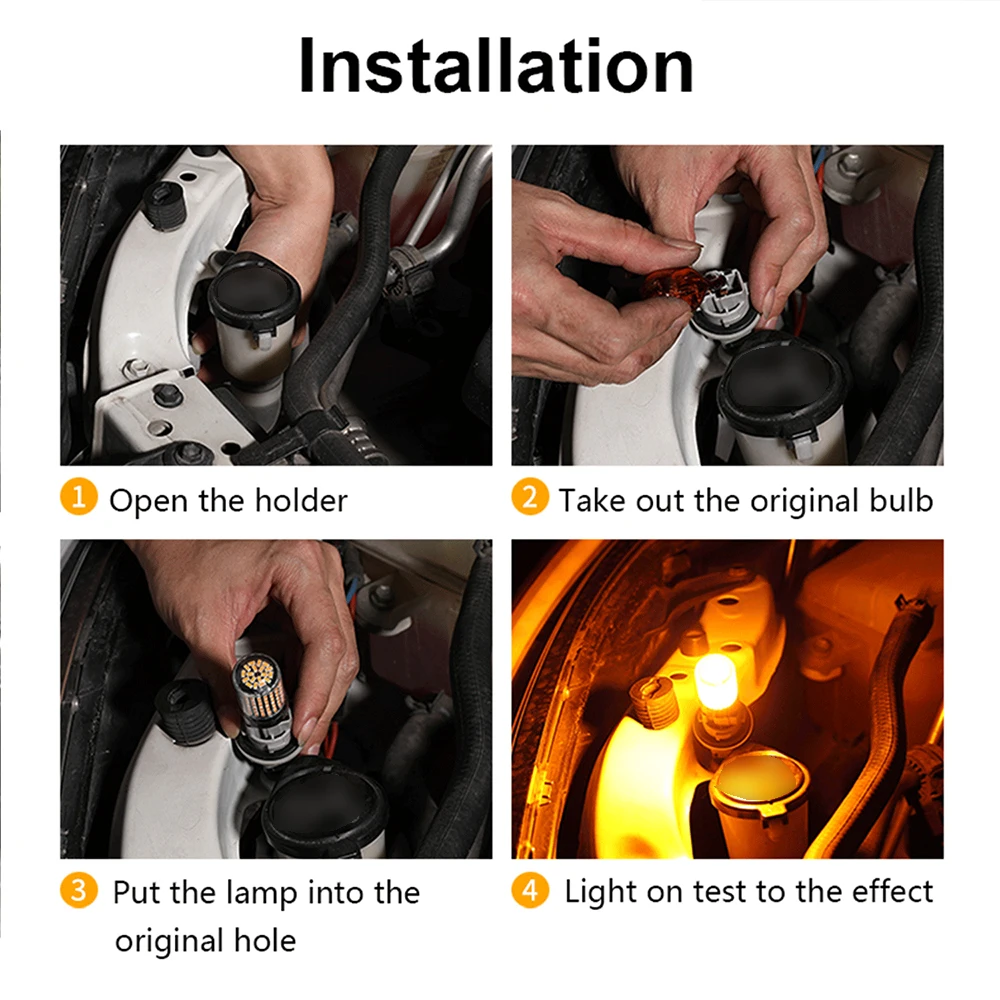 Installation

1 Open the holder

2 Take out the original bulb

3 Put the lamp into the original hole

4 Light on test to the effect