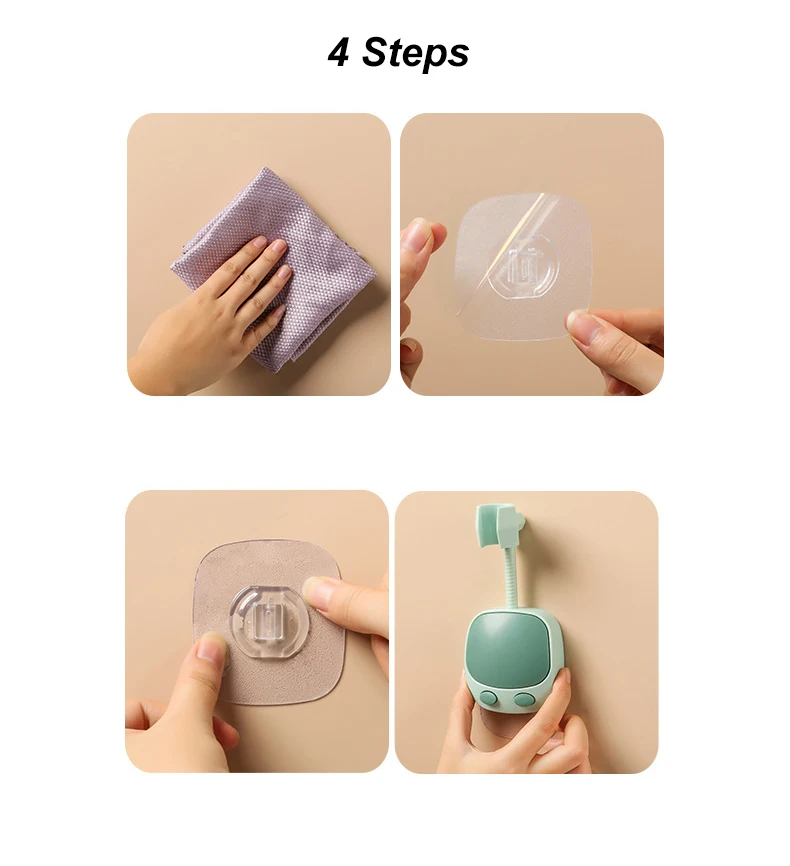 4 Steps