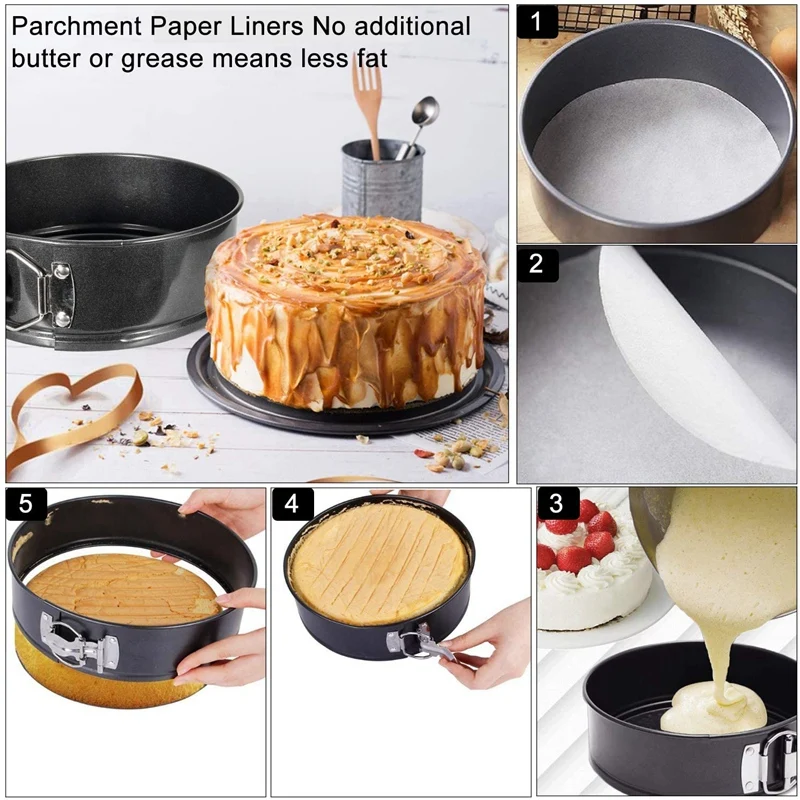 Parchment Paper Liners No additional butter or grease means less fat

1

2

5

4

3