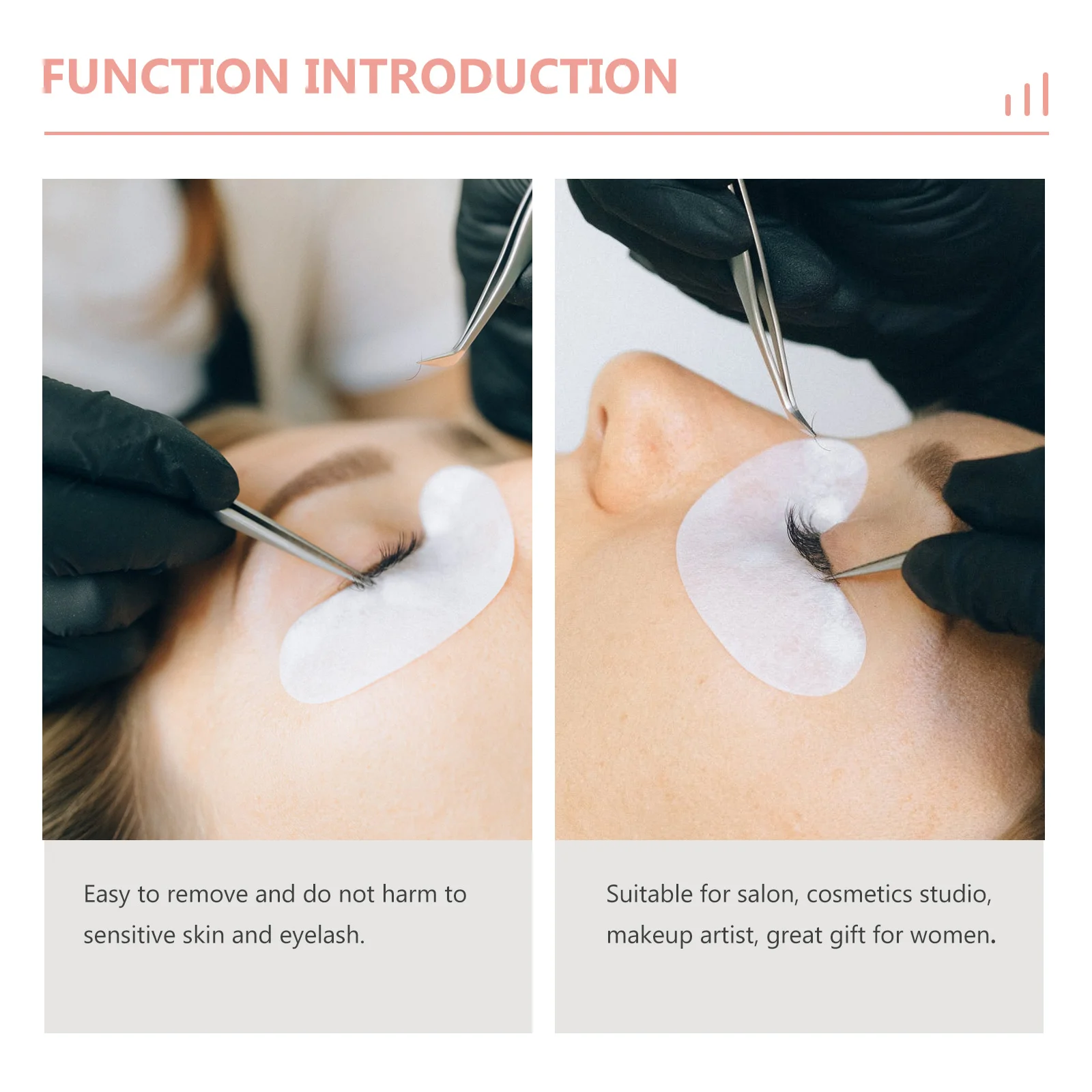 FUNCTION INTRODUCTION

Easy to remove and do not harm to sensitive skin and eyelash.

Suitable for salon, cosmetics studio, makeup artist, great gift for women.