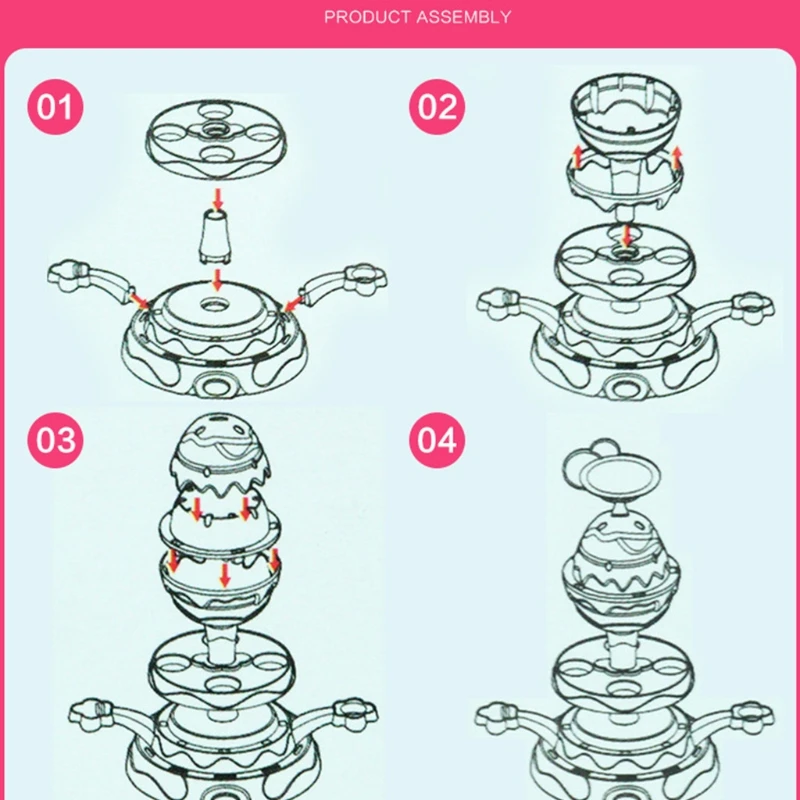 PRODUCT ASSEMBLY

01

02

03

04