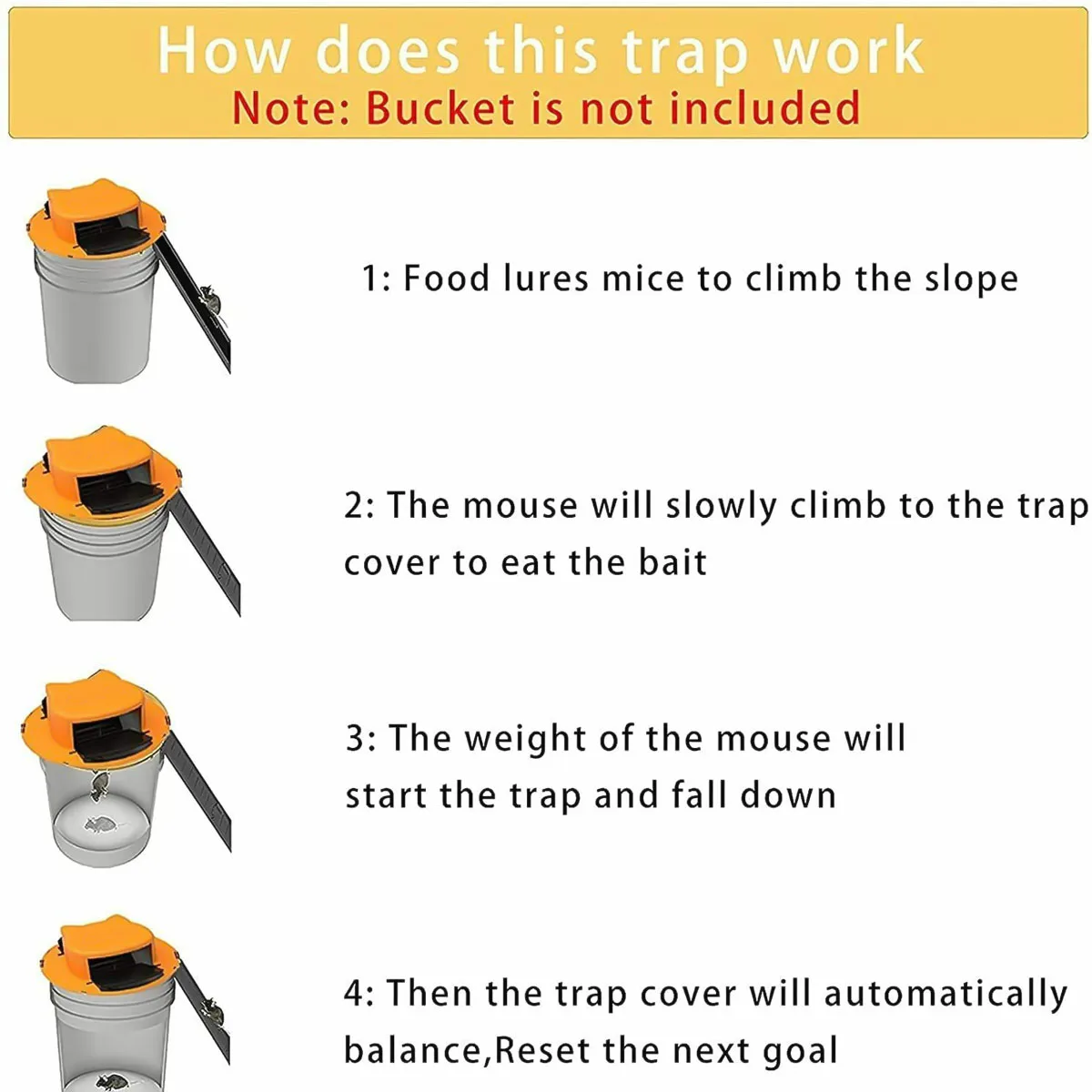 How does this trap work
Note: Bucket is not included

1: Food lures mice to climb the slope

2: The mouse will slowly climb to the trap cover to eat the bait

3: The weight of the mouse will start the trap and fall down

4: Then the trap cover will automatically balance,Reset the next goal