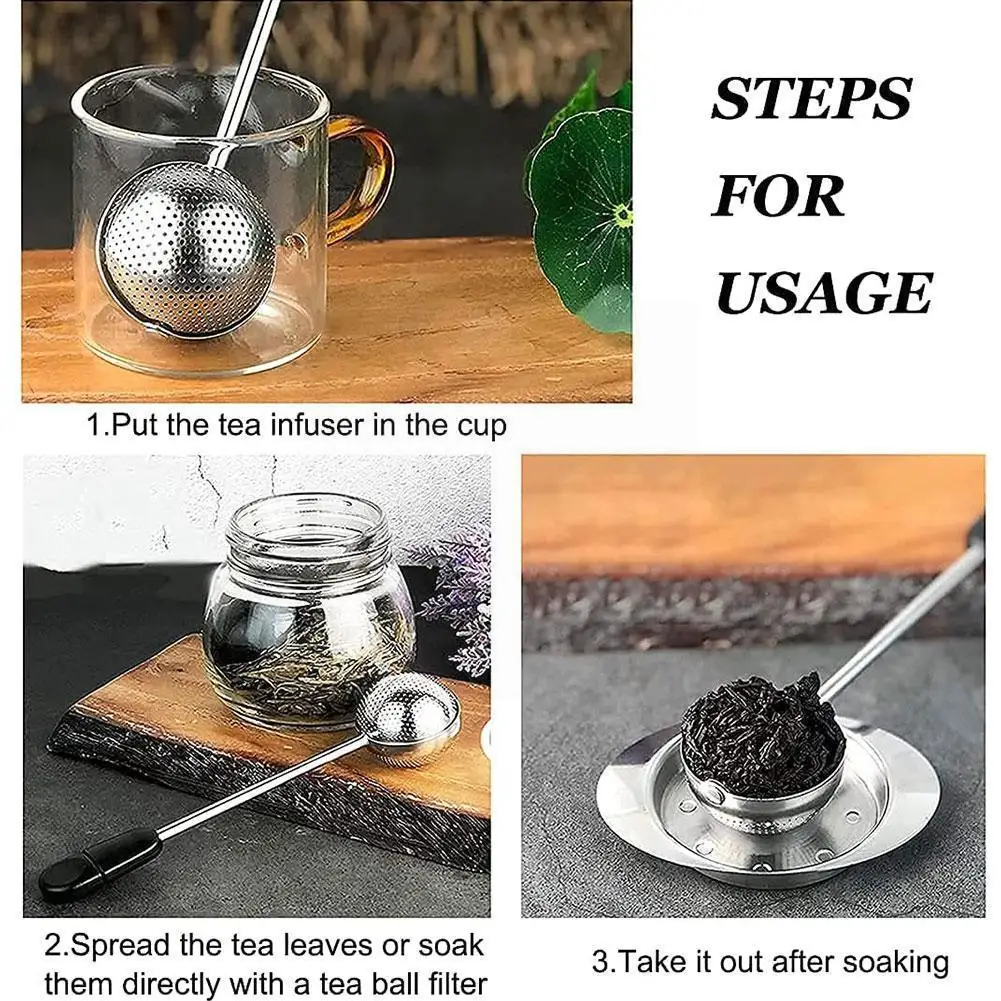 STEPS
FOR
USAGE

1.Put the tea infuser in the cup

2.Spread the tea leaves or soak them directly with a tea ball filter

3.Take it out after soaking