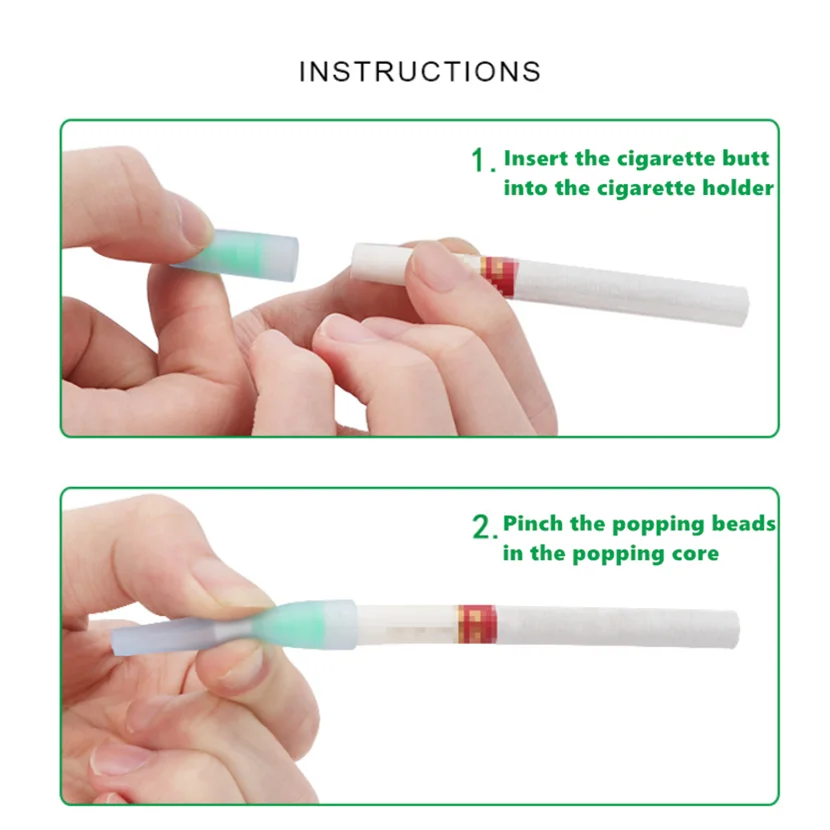 INSTRUCTIONS

1. Insert the cigarette butt into the cigarette holder

2. Pinch the popping beads in the popping core