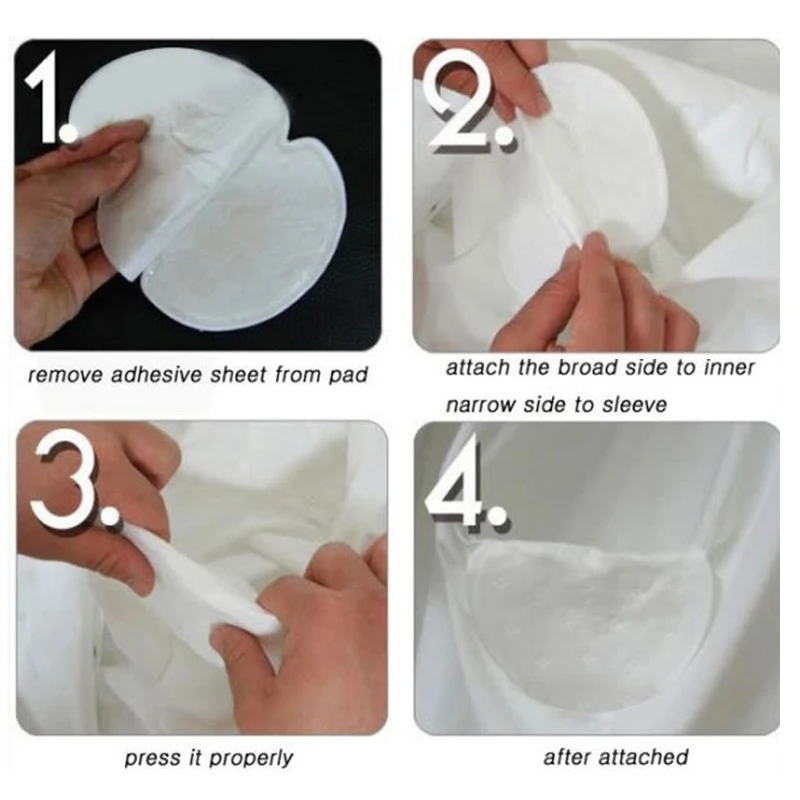 1.

remove adhesive sheet from pad

2.

attach the broad side to inner

narrow side to sleeve

3.

press it properly

4.

after attached