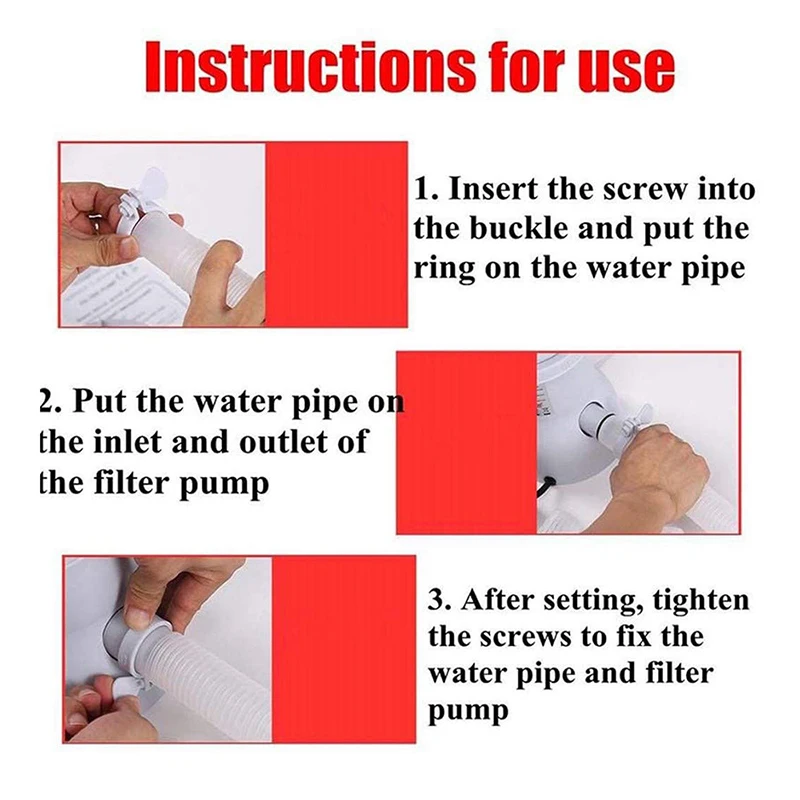 Instructions for use

1. Insert the screw into the buckle and put the ring on the water pipe

2. Put the water pipe on the inlet and outlet of the filter pump

3. After setting, tighten the screws to fix the water pipe and filter pump