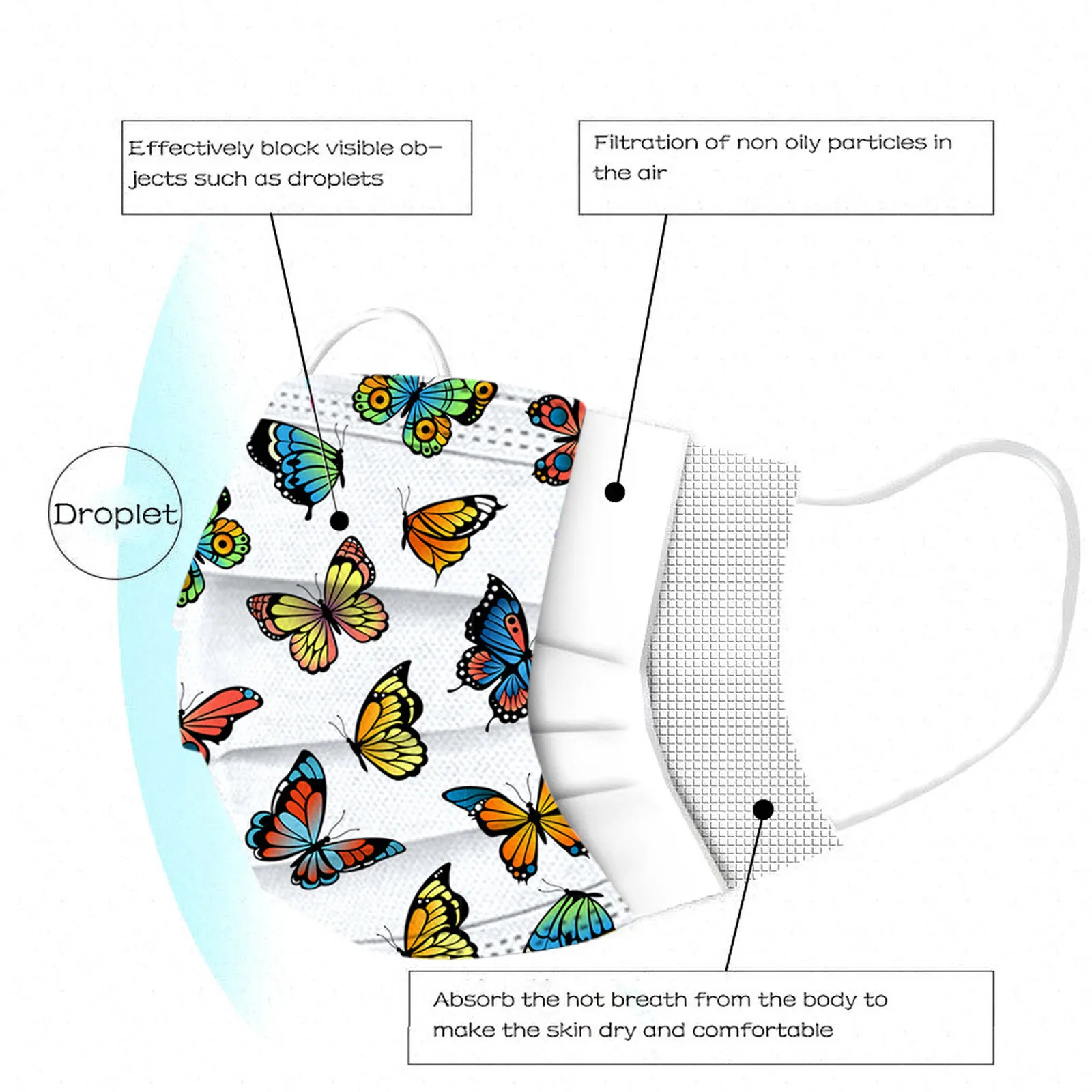 Effectively block visible objects such as droplets

Filtration of non oily particles in the air

Droplet

Absorb the hot breath from the body to make the skin dry and comfortable