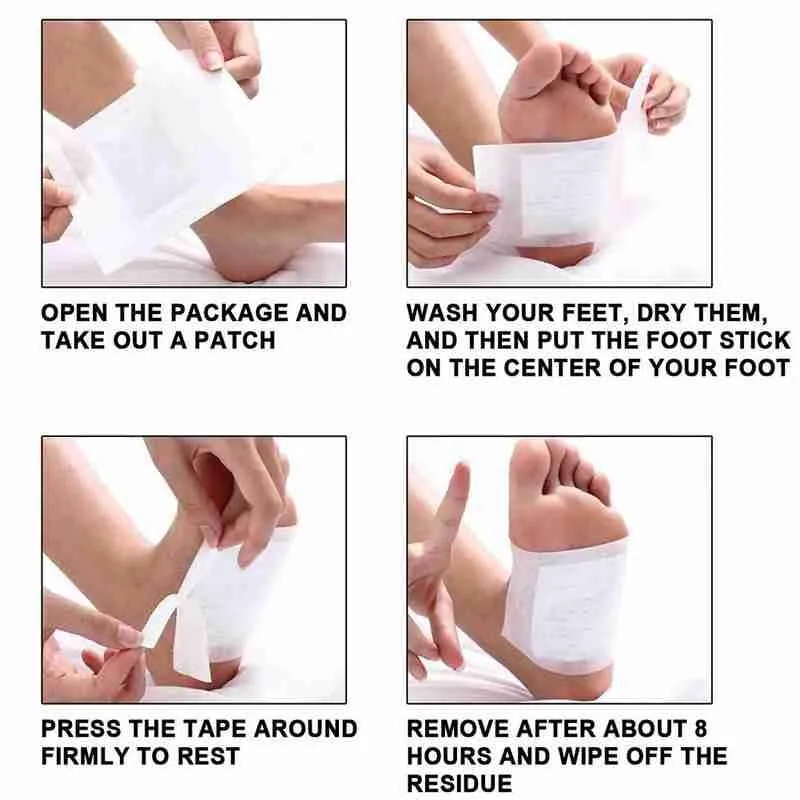 OPEN THE PACKAGE AND TAKE OUT A PATCH

WASH YOUR FEET, DRY THEM, AND THEN PUT THE FOOT STICK ON THE CENTER OF YOUR FOOT

PRESS THE TAPE AROUND FIRMLY TO REST

REMOVE AFTER ABOUT 8 HOURS AND WIPE OFF THE RESIDUE