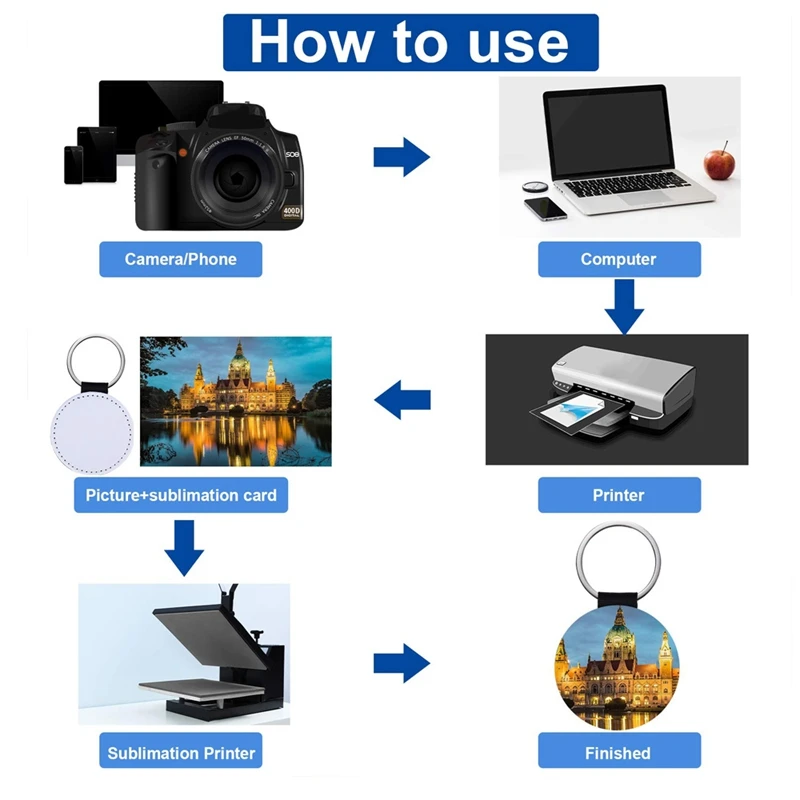 How to use

Camera/Phone

Computer

Printer

Picture+sublimation card

Sublimation Printer

Finished