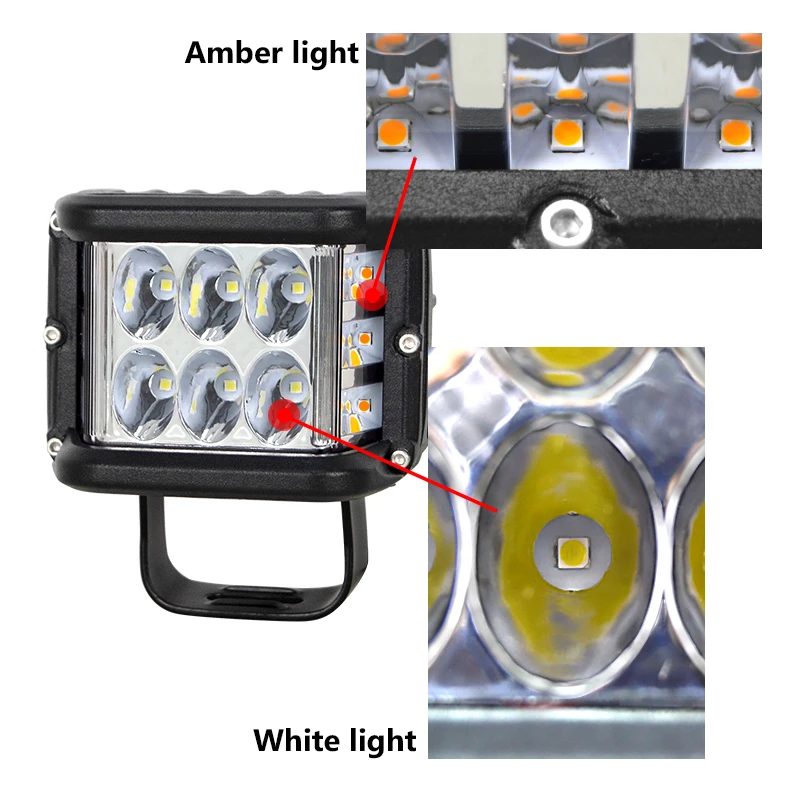 Amber light

White light