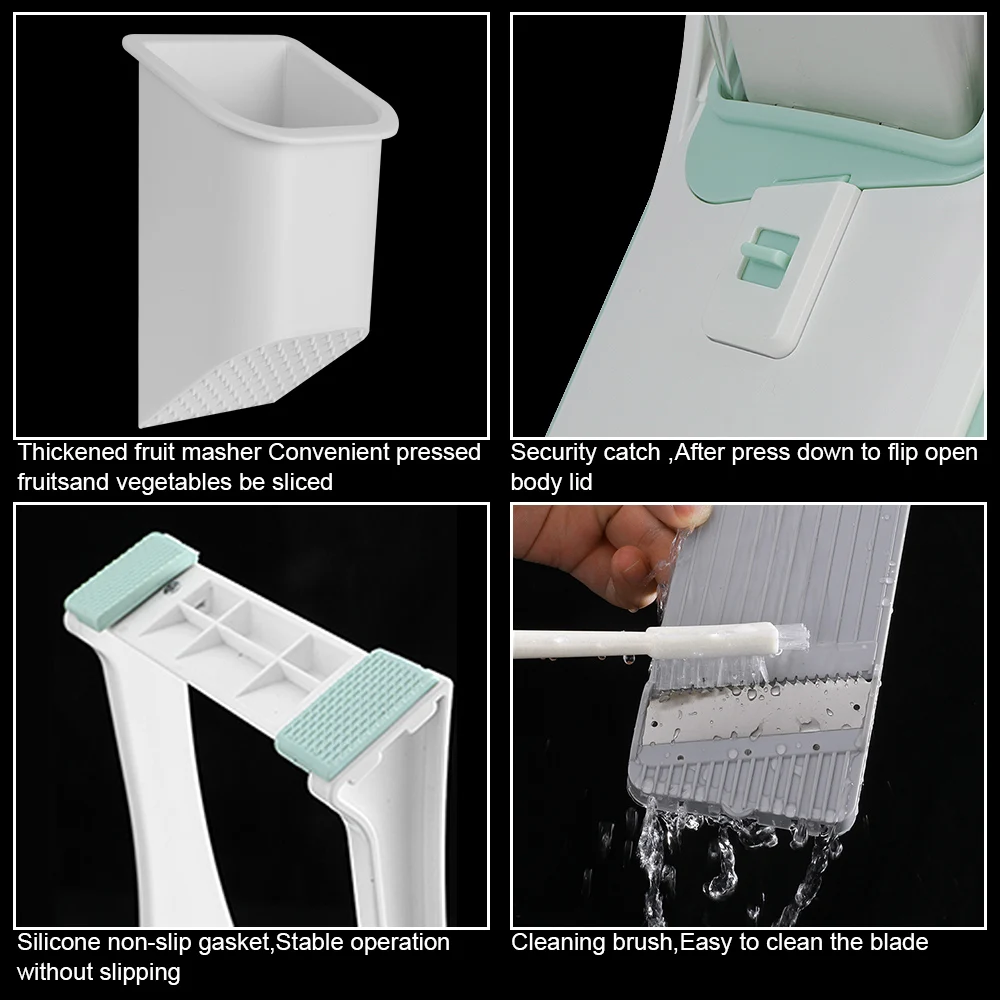 Thickened fruit masher Convenient pressed fruitsand vegetables be sliced

Security catch ,After press down to flip open body lid

Silicone non-slip gasket,Stable operation without slipping

Cleaning brush,Easy to clean the blade