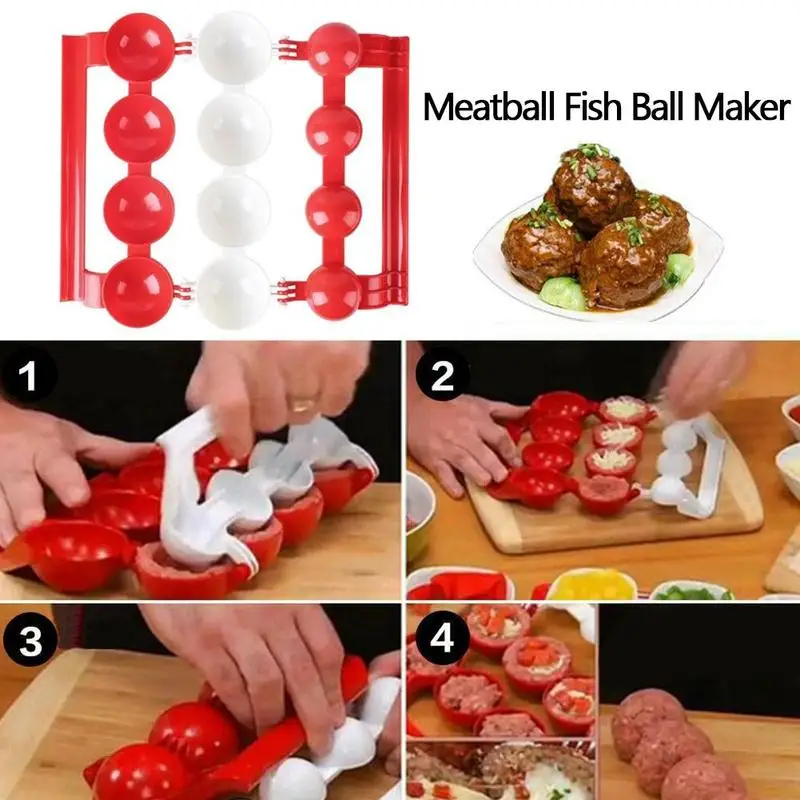 Meatball Fish Ball Maker

1

2

3

4