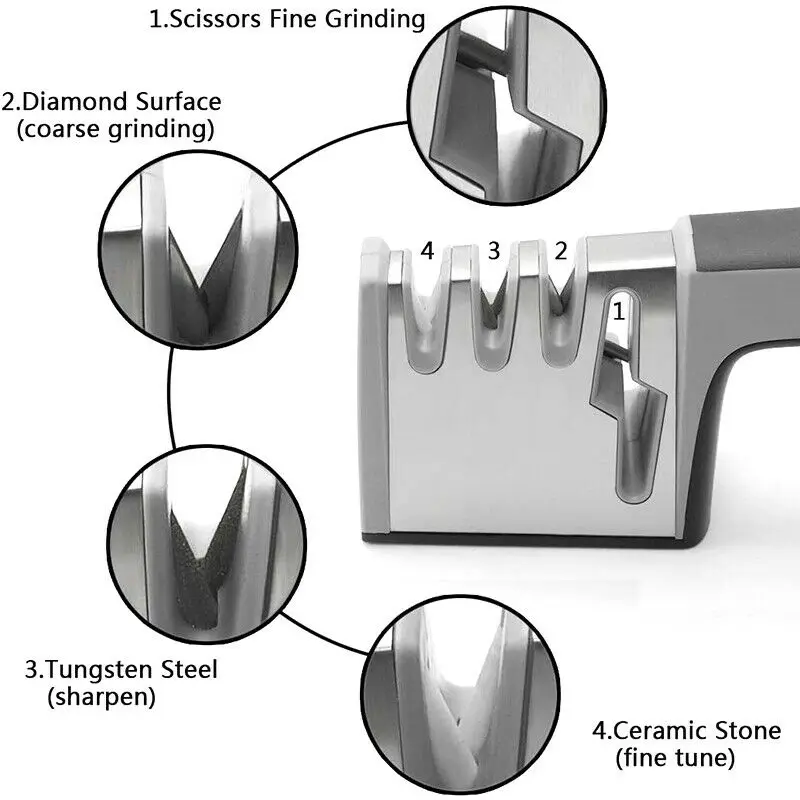 1.Scissors Fine Grinding

2.Diamond Surface
(coarse grinding)

4 3 2

1

3.Tungsten Steel
(sharpen)

4.Ceramic Stone
(fine tune)