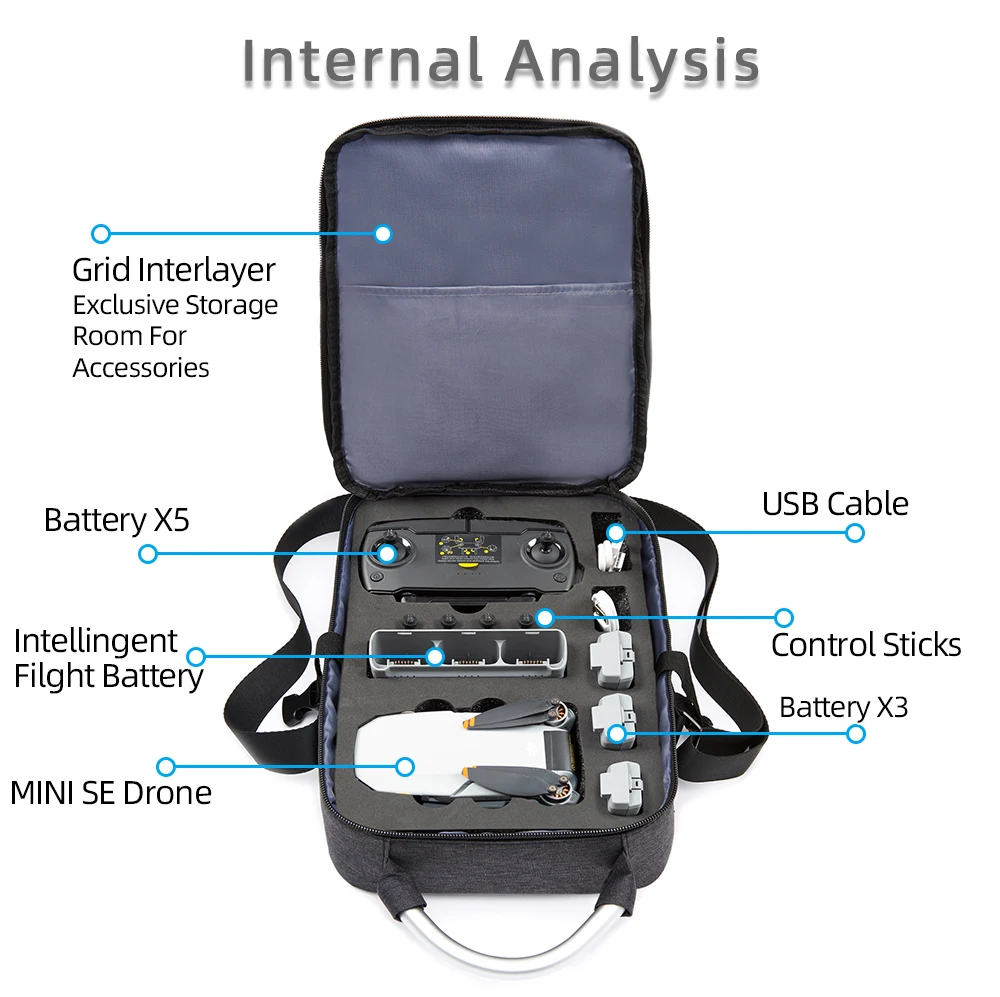 Internal Analysis

Grid Interlayer
Exclusive Storage Room For Accessories

Battery X5

Intellingent Filght Battery

MINI SE Drone

USB Cable

Control Sticks

Battery X3