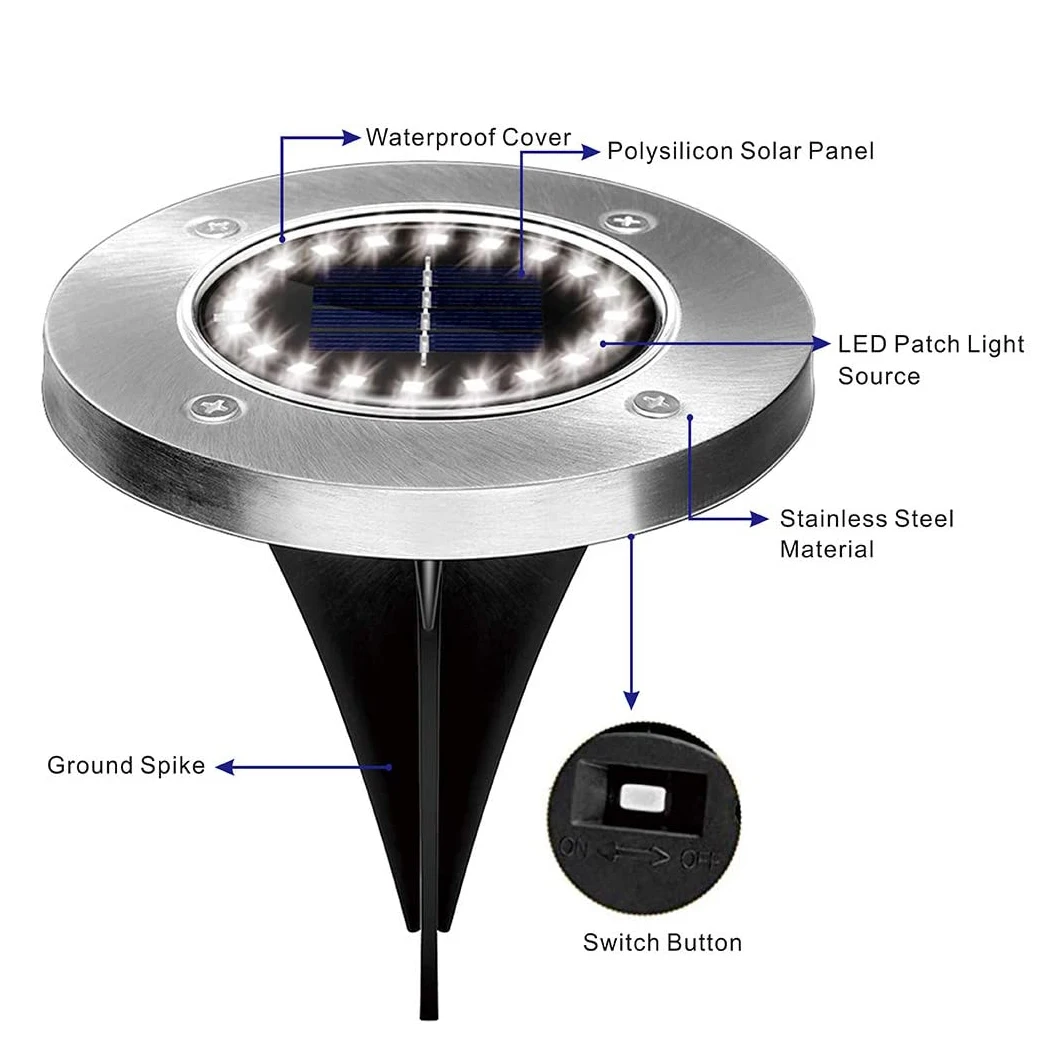 Waterproof Cover

Polysilicon Solar Panel

LED Patch Light Source

Stainless Steel Material

Ground Spike

ON OFF

Switch Button