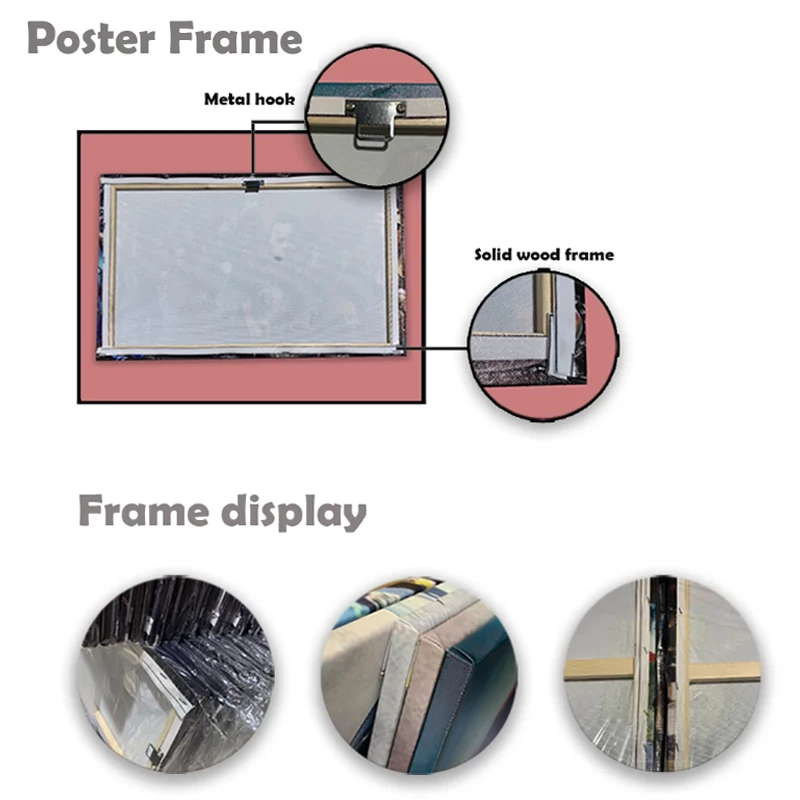 Poster Frame

Metal hook

Solid wood frame

Frame display