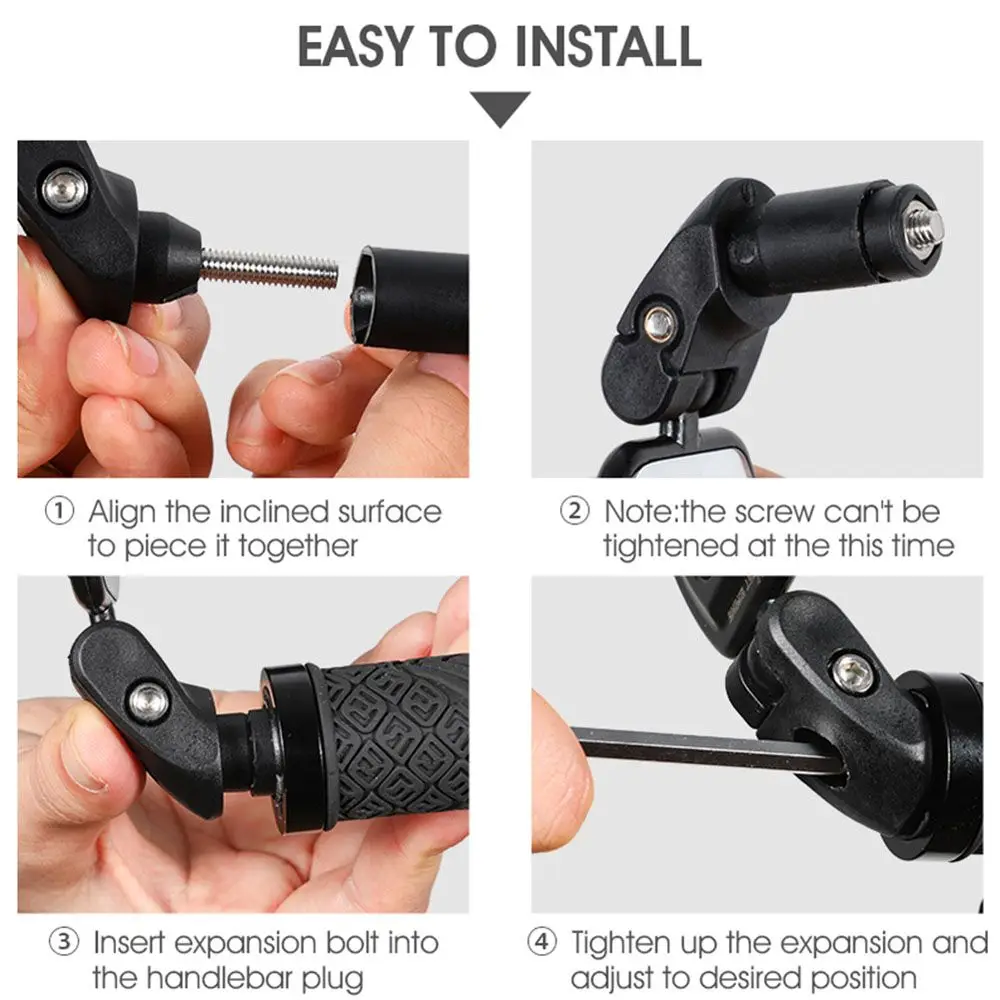 EASY TO INSTALL

① Align the inclined surface to piece it together

② Note:the screw can't be tightened at the this time

③ Insert expansion bolt into the handlebar plug

④ Tighten up the expansion and adjust to desired position