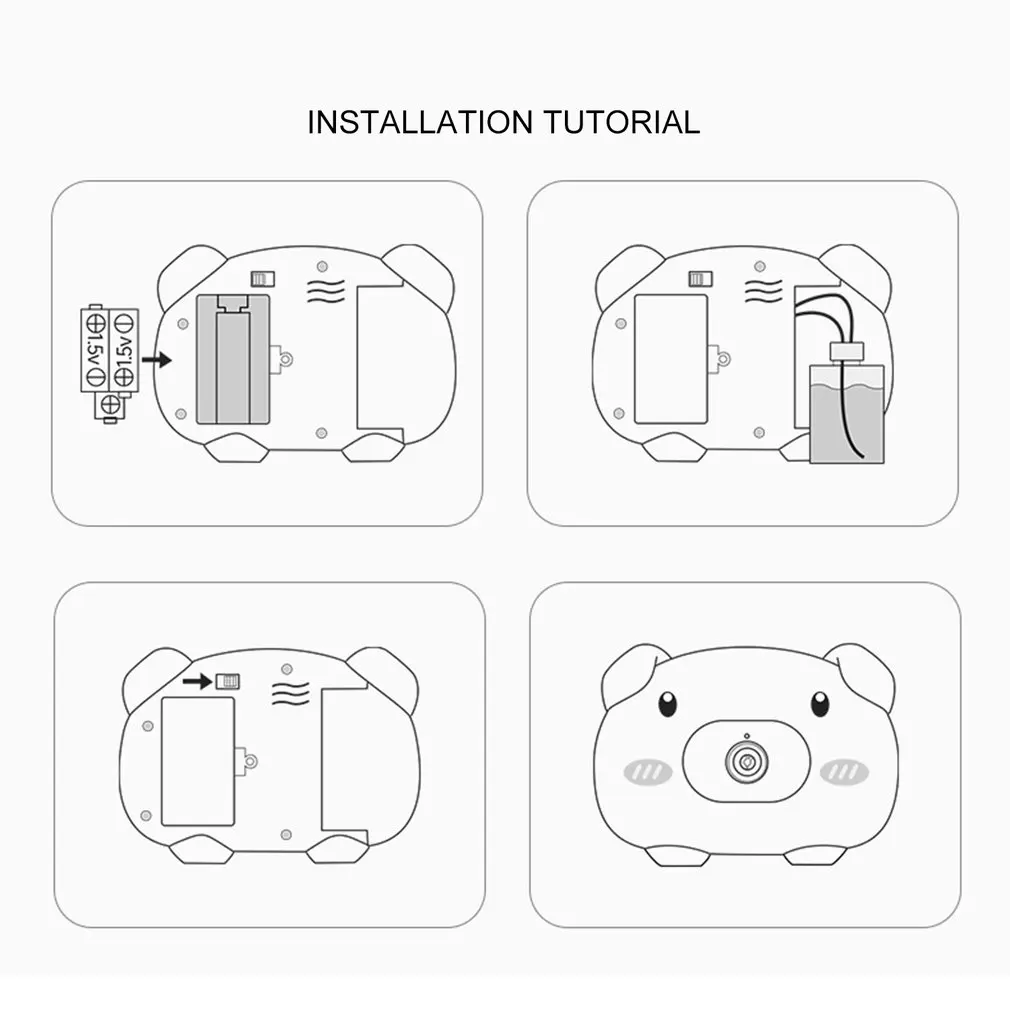 INSTALLATION TUTORIAL

1.5V
1.5V