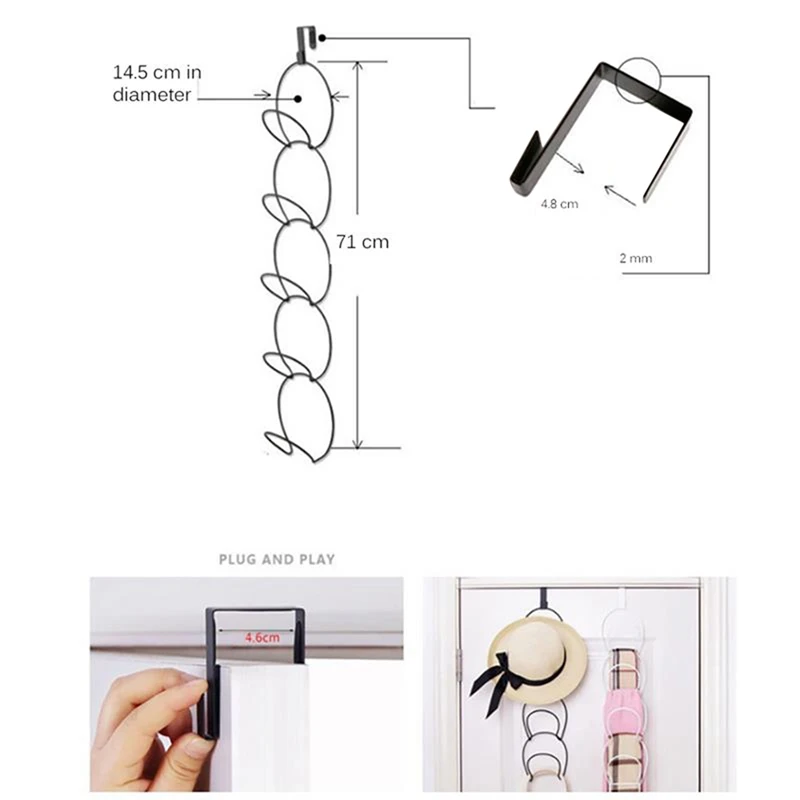 14.5 cm in diameter

71 cm

4.8 cm

2 mm

PLUG AND PLAY

4.6cm