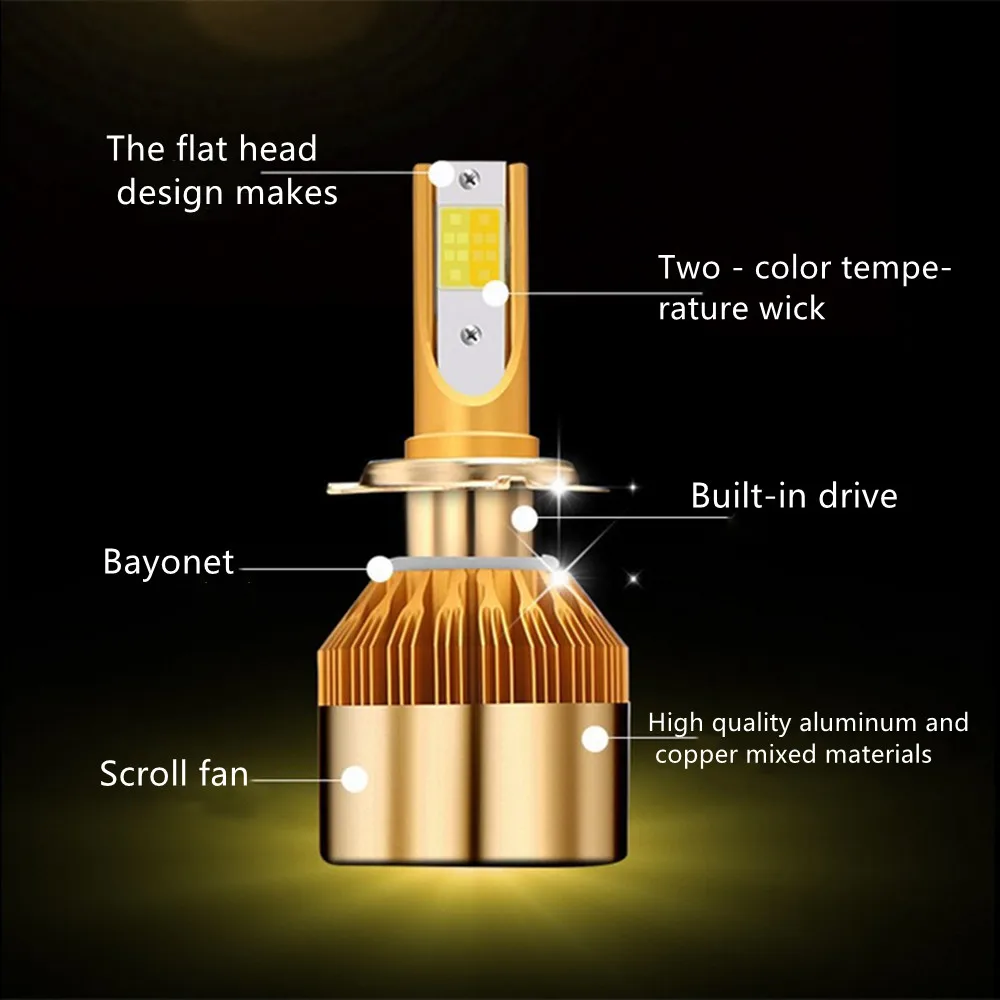 The flat head design makes

Two - color temperature wick

Built-in drive

Bayonet

High quality aluminum and copper mixed materials

Scroll fan