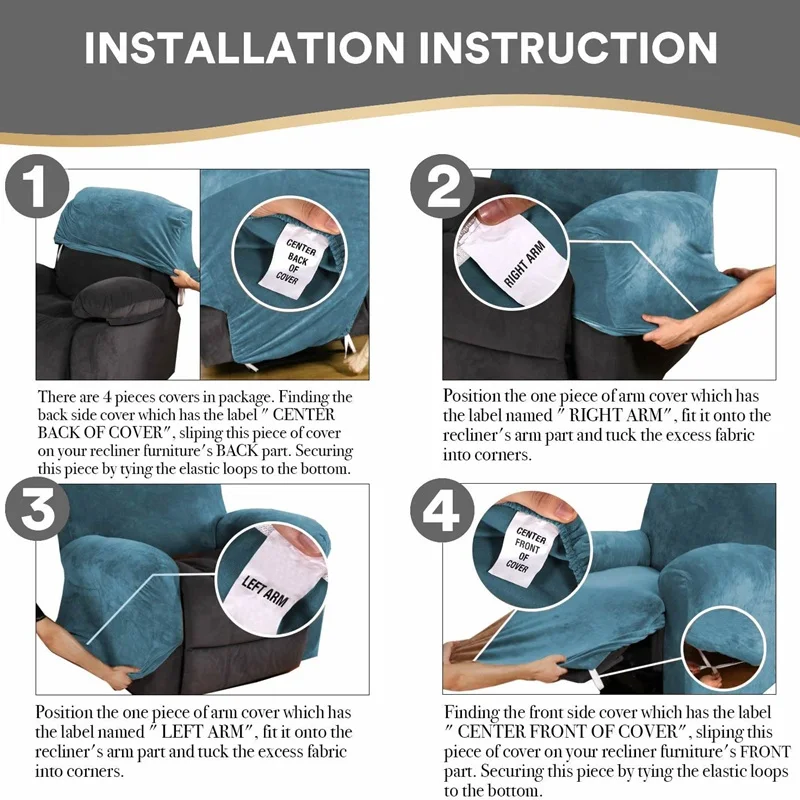 INSTALLATION INSTRUCTION

1

CENTER
BACK
OF
COVER

There are 4 pieces covers in package. Finding the back side cover which has the label " CENTER BACK OF COVER", sliping this piece of cover on your recliner furniture's BACK part. Securing this piece by tying the elastic loops to the bottom.

2

RIGHT ARM

Position the one piece of arm cover which has the label named " RIGHT ARM", fit it onto the recliner's arm part and tuck the excess fabric into corners.

3

LEFT ARM

Position the one piece of arm cover which has the label named " LEFT ARM", fit it onto the recliner's arm part and tuck the excess fabric into corners.

4

CENTER
FRONT
OF
COVER

Finding the front side cover which has the label " CENTER FRONT OF COVER", sliping this piece of cover on your recliner furniture's FRONT part. Securing this piece by tying the elastic loops to the bottom.