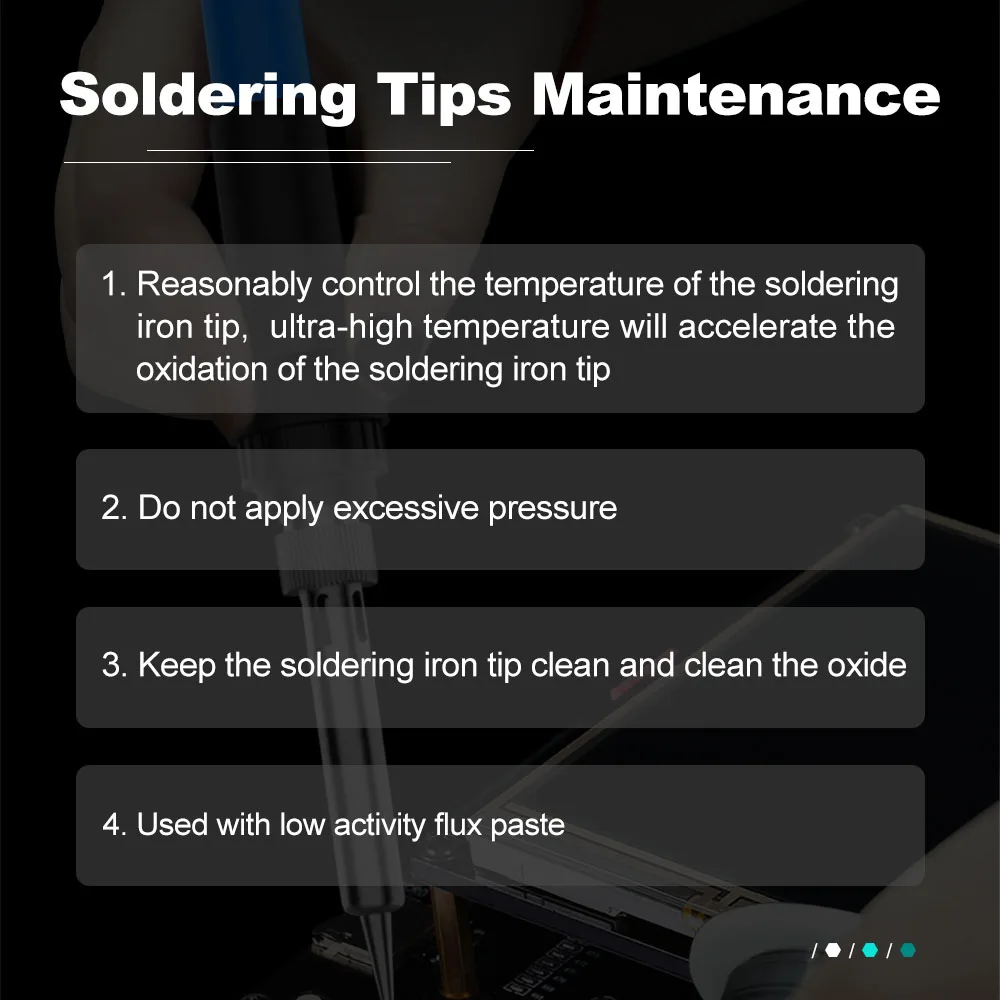 Soldering Tips Maintenance

1. Reasonably control the temperature of the soldering iron tip,  ultra-high temperature will accelerate the oxidation of the soldering iron tip

2. Do not apply excessive pressure

3. Keep the soldering iron tip clean and clean the oxide

4. Used with low activity flux paste