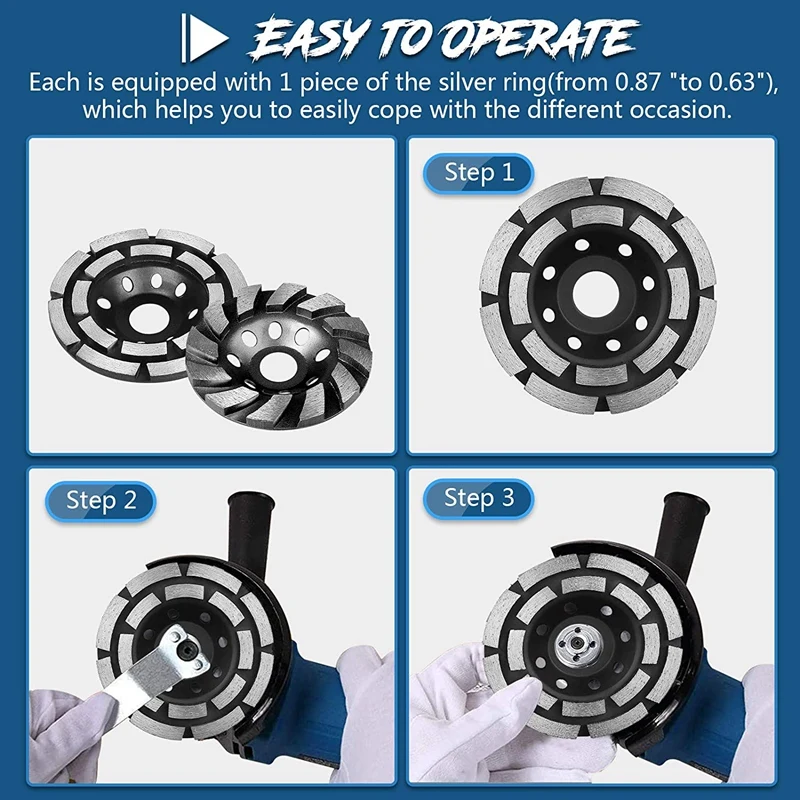 EASY TO OPERATE

Each is equipped with 1 piece of the silver ring(from 0.87 "to 0.63"), which helps you to easily cope with the different occasion.

Step 1

Step 2

Step 3