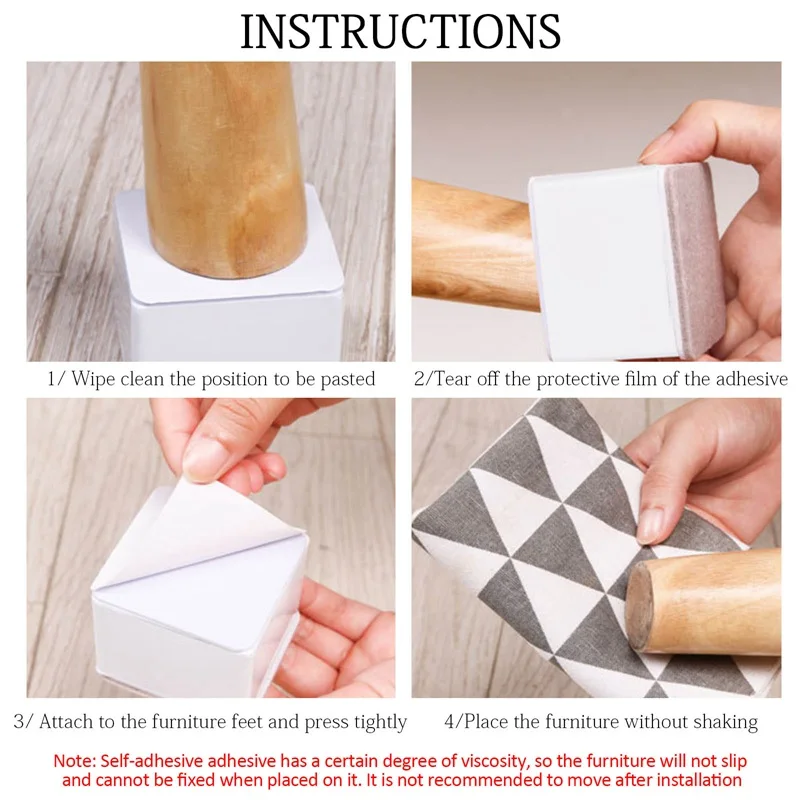 INSTRUCTIONS

1/ Wipe clean the position to be pasted

2/Tear off the protective film of the adhesive

3/ Attach to the furniture feet and press tightly

4/Place the furniture without shaking

Note: Self-adhesive adhesive has a certain degree of viscosity, so the furniture will not slip and cannot be fixed when placed on it. It is not recommended to move after installation