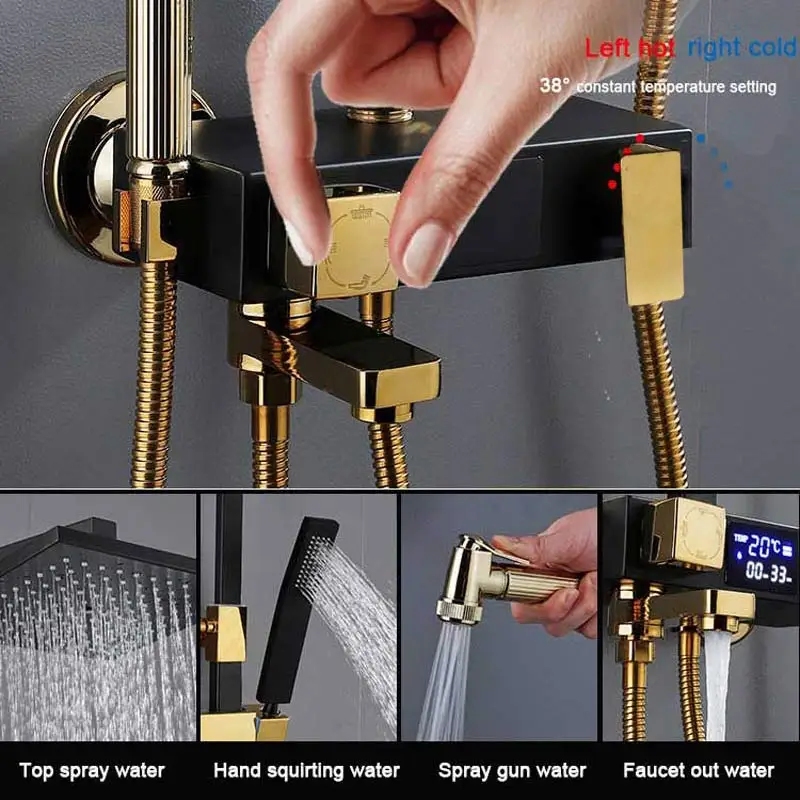 Left hot right cold
38° constant temperature setting

TOP 20°C
00-33-

Top spray water
Hand squirting water
Spray gun water
Faucet out water