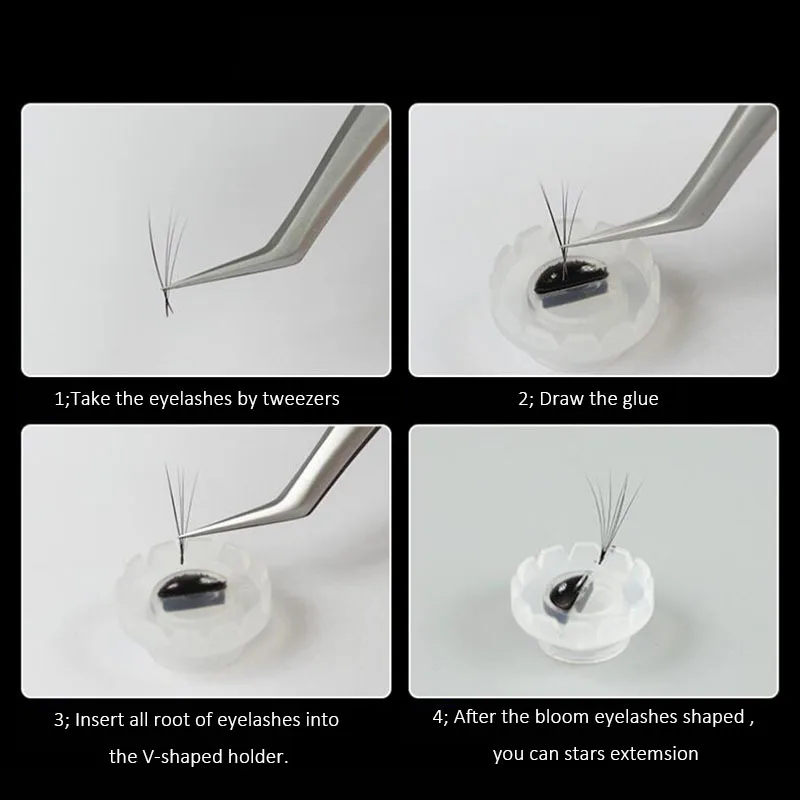 1;Take the eyelashes by tweezers

2; Draw the glue

3; Insert all root of eyelashes into the V-shaped holder.

4; After the bloom eyelashes shaped , you can stars extemsion